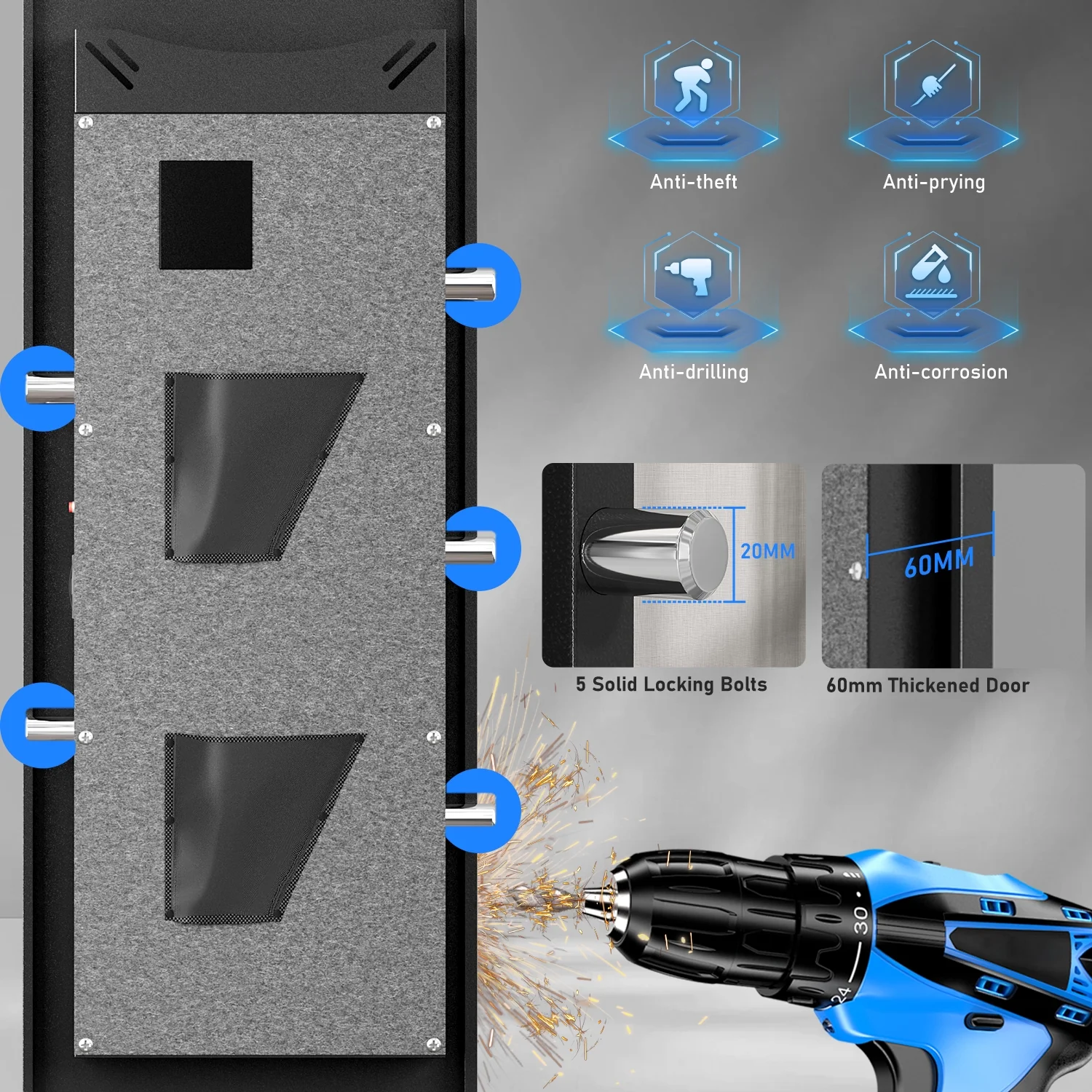 Anti-theft
Anti-prying
Anti-drilling
Anti-corrosion
20MM
60MM
5 Solid Locking Bolts
60mm Thickened Door
30
24