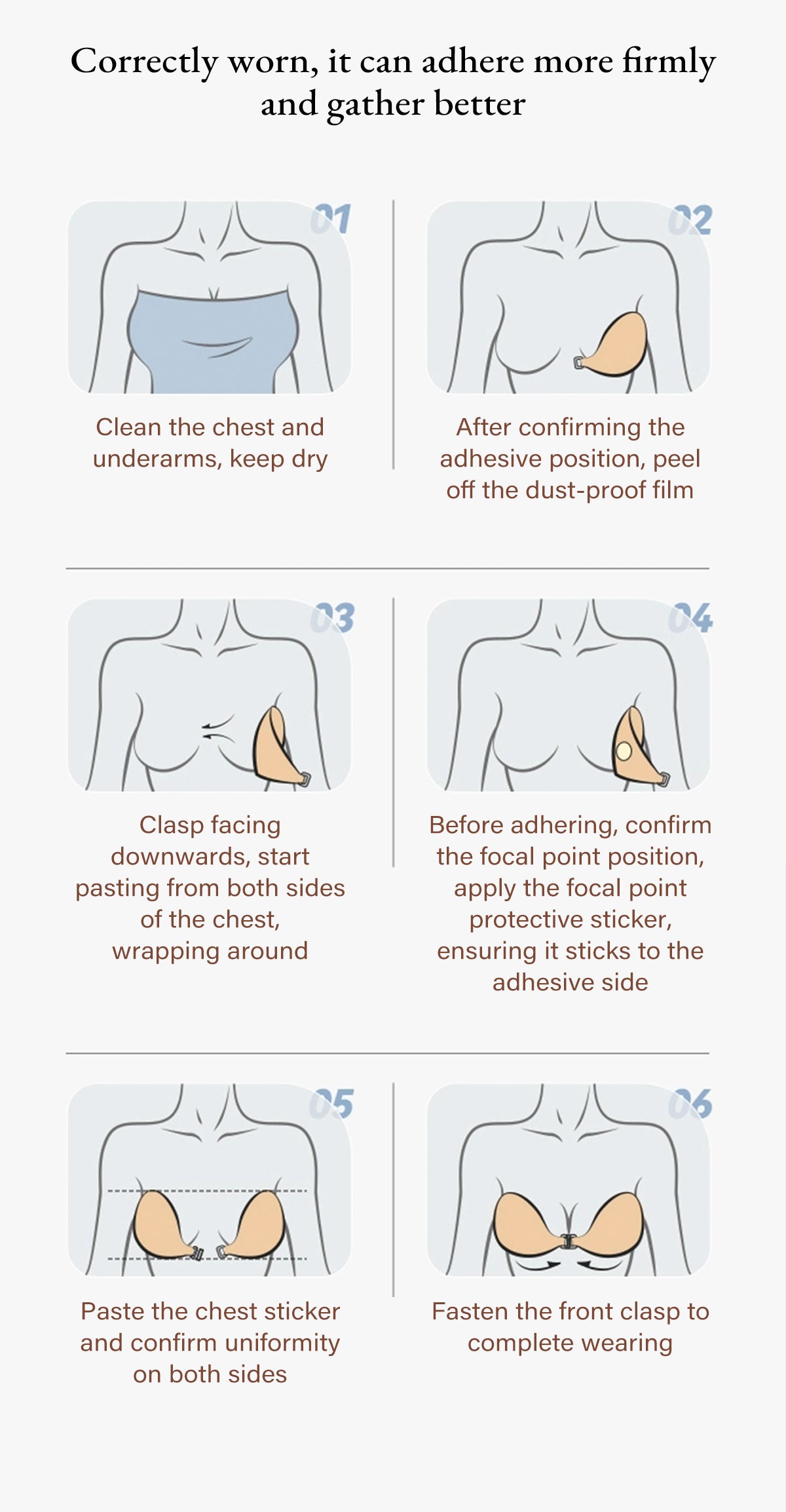 Correctly worn, it can adhere more firmly and gather better

01

Clean the chest and underarms, keep dry

02

After confirming the adhesive position, peel off the dust-proof film

03

Clasp facing downwards, start pasting from both sides of the chest, wrapping around

04

Before adhering, confirm the focal point position, apply the focal point protective sticker, ensuring it sticks to the adhesive side

05

Paste the chest sticker and confirm uniformity on both sides

06

Fasten the front clasp to complete wearing