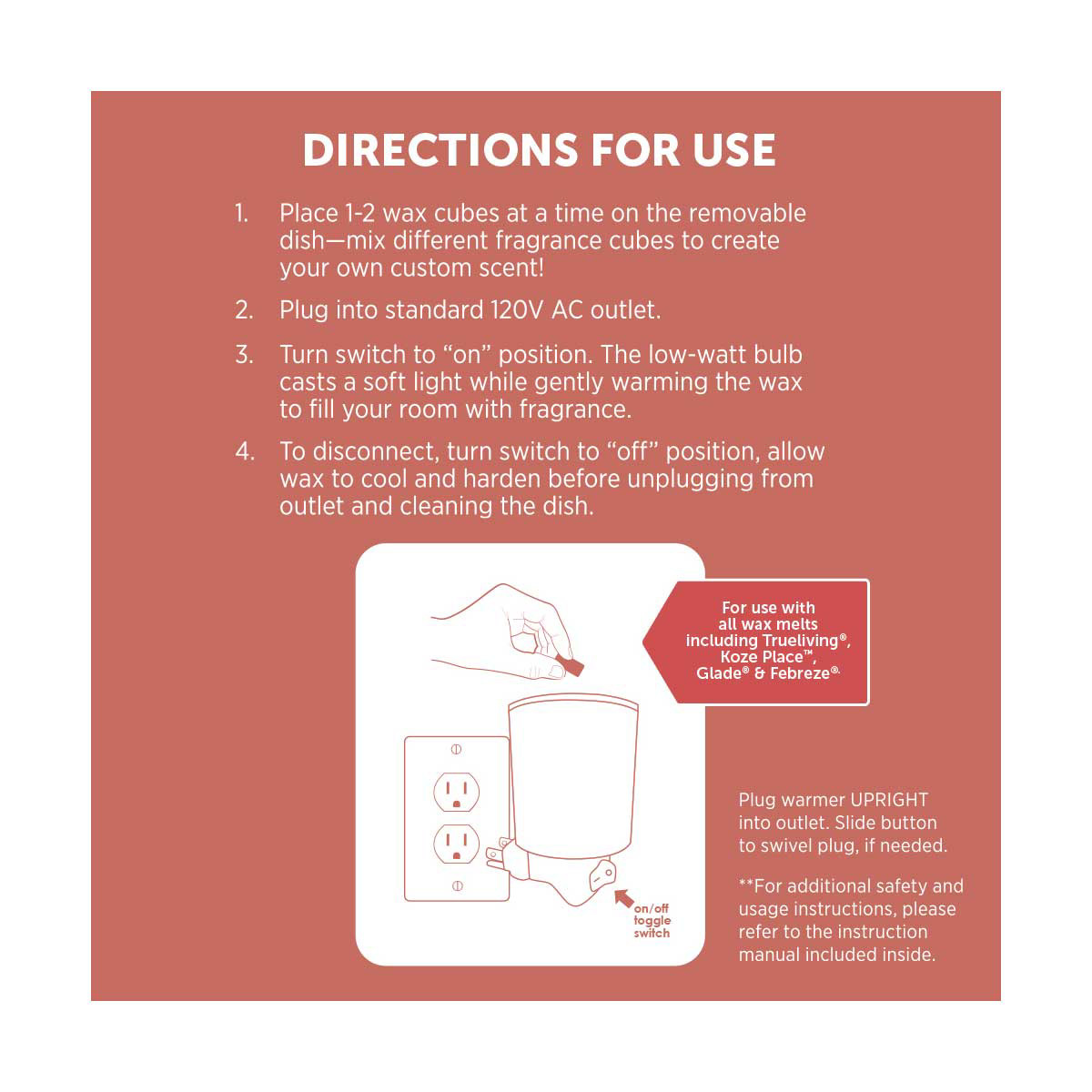 DIRECTIONS FOR USE

1. Place 1-2 wax cubes at a time on the removable dish—mix different fragrance cubes to create your own custom scent!

2. Plug into standard 120V AC outlet.

3. Turn switch to “on” position. The low-watt bulb casts a soft light while gently warming the wax to fill your room with fragrance.

4. To disconnect, turn switch to “off” position, allow wax to cool and harden before unplugging from outlet and cleaning the dish.

For use with all wax melts including Trueliving®, Koze Place™, Glade® & Febreze®.

on/off toggle switch

Plug warmer UPRIGHT into outlet. Slide button to swivel plug, if needed.

**For additional safety and usage instructions, please refer to the instruction manual included inside.