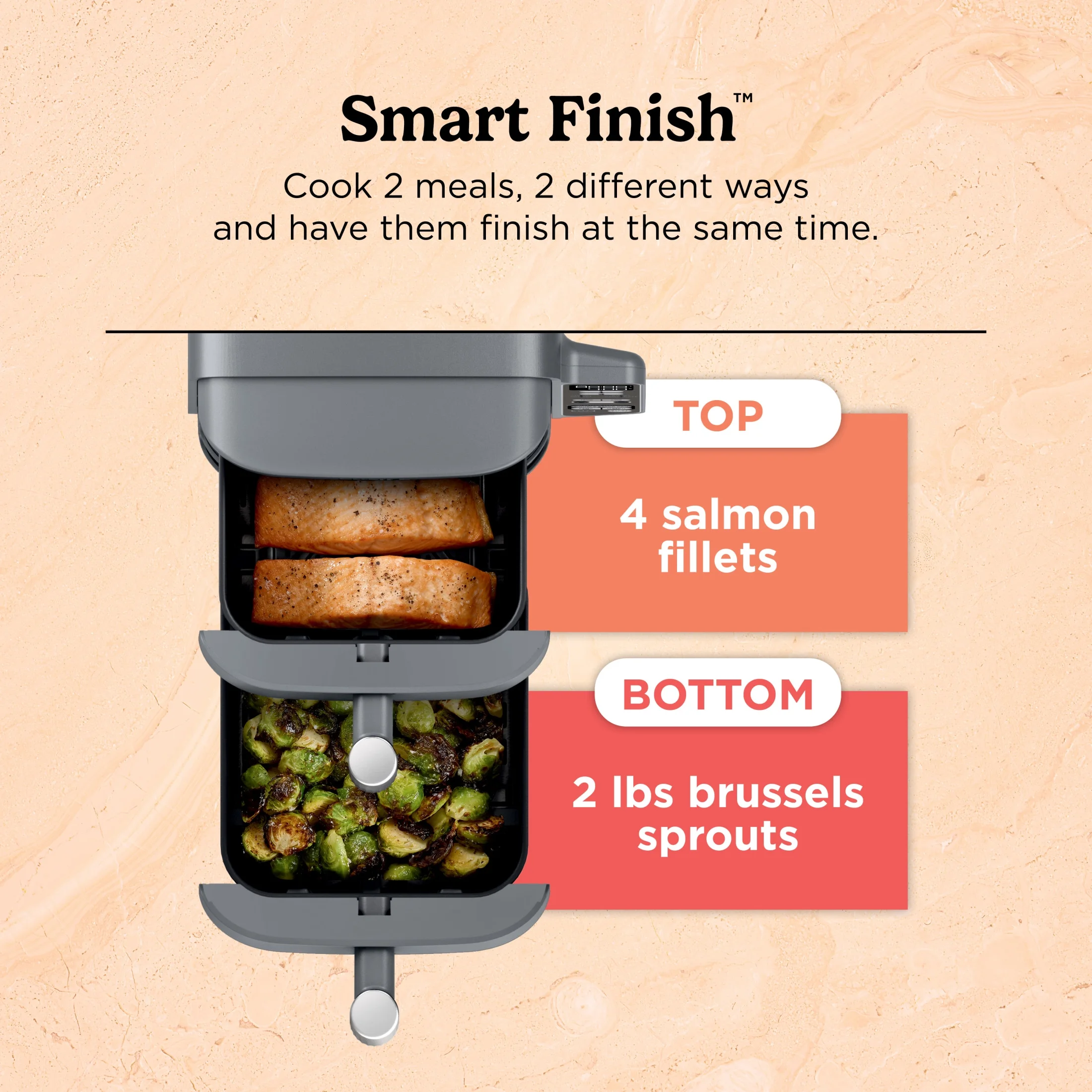 Smart Finish™

Cook 2 meals, 2 different ways and have them finish at the same time.

TOP

4 salmon fillets

BOTTOM

2 lbs brussels sprouts