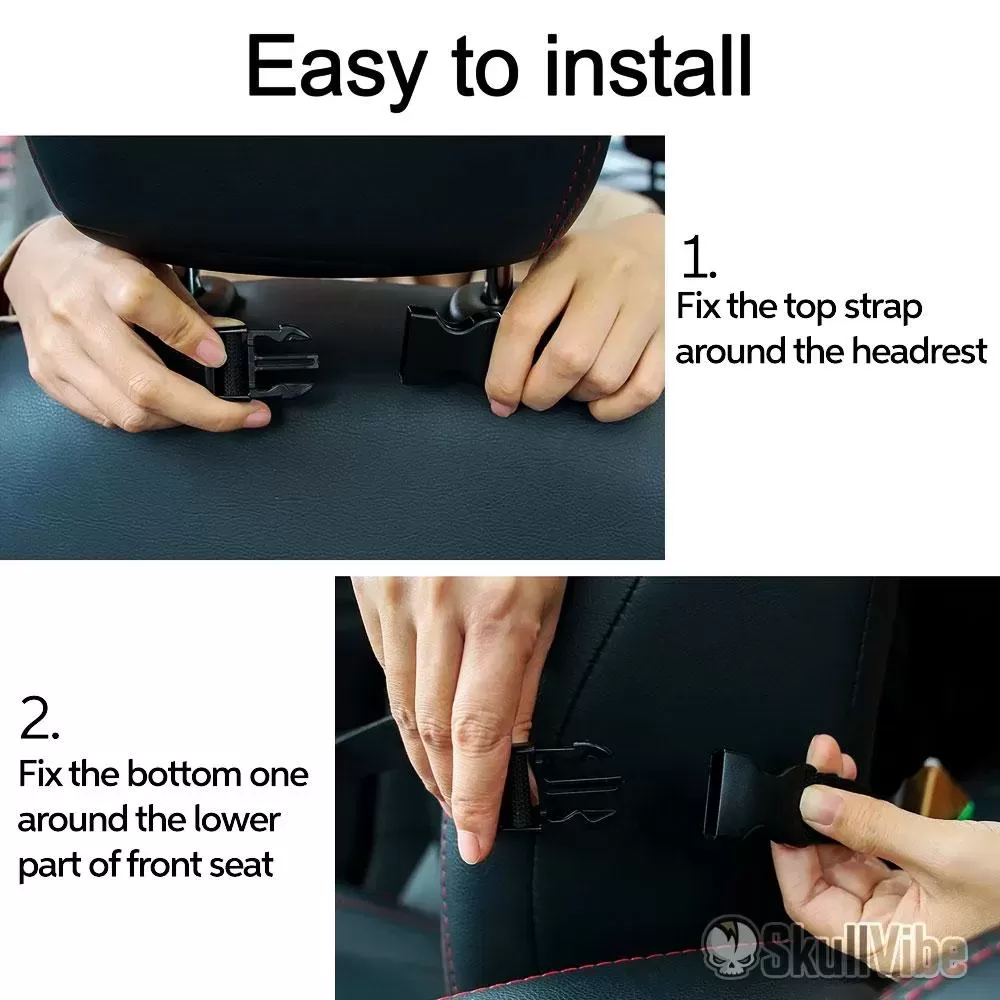 Easy to install

1.
Fix the top strap around the headrest

2.
Fix the bottom one around the lower part of front seat

SkullVibe