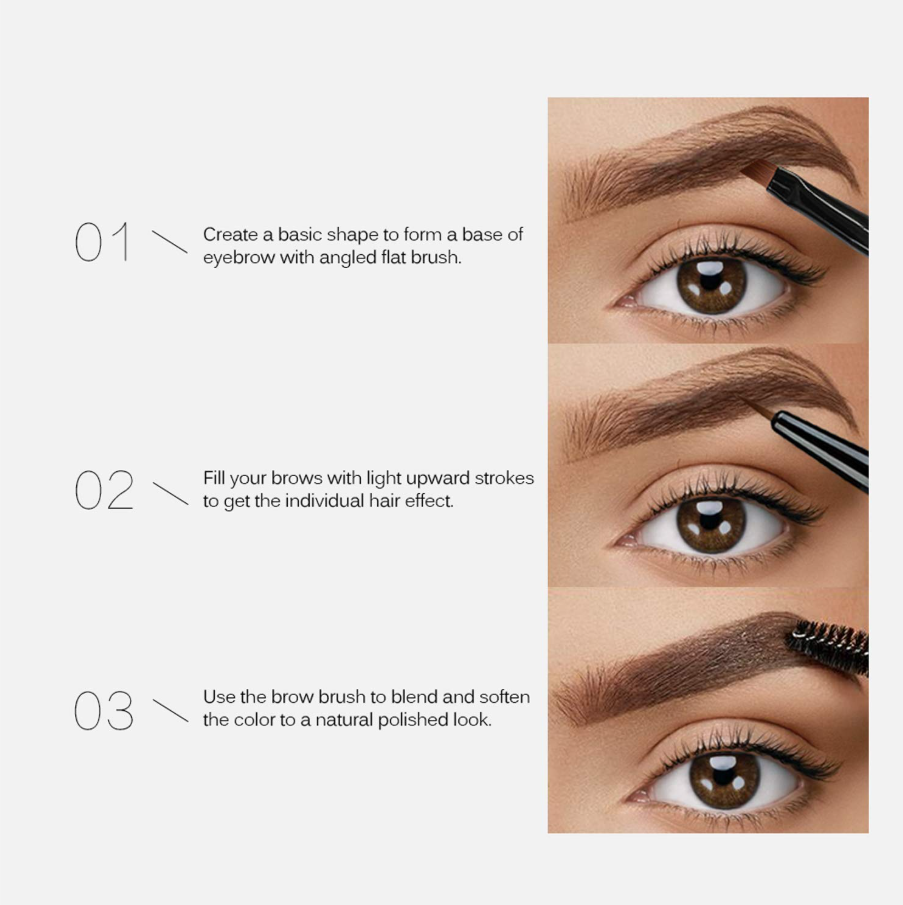 01 Create a basic shape to form a base of eyebrow with angled flat brush.

02 Fill your brows with light upward strokes to get the individual hair effect.

03 Use the brow brush to blend and soften the color to a natural polished look.