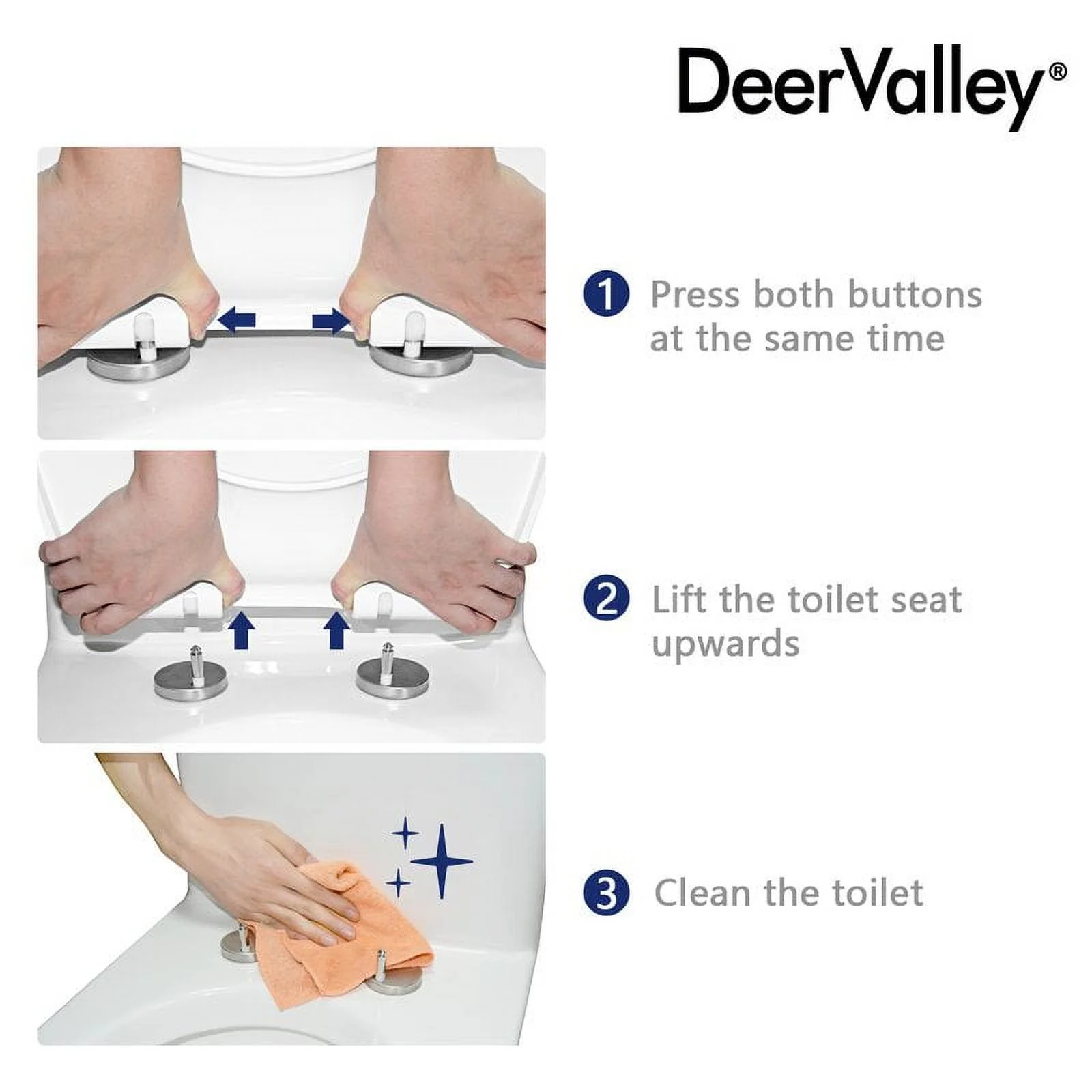 DeerValley®

1 Press both buttons at the same time

2 Lift the toilet seat upwards

3 Clean the toilet