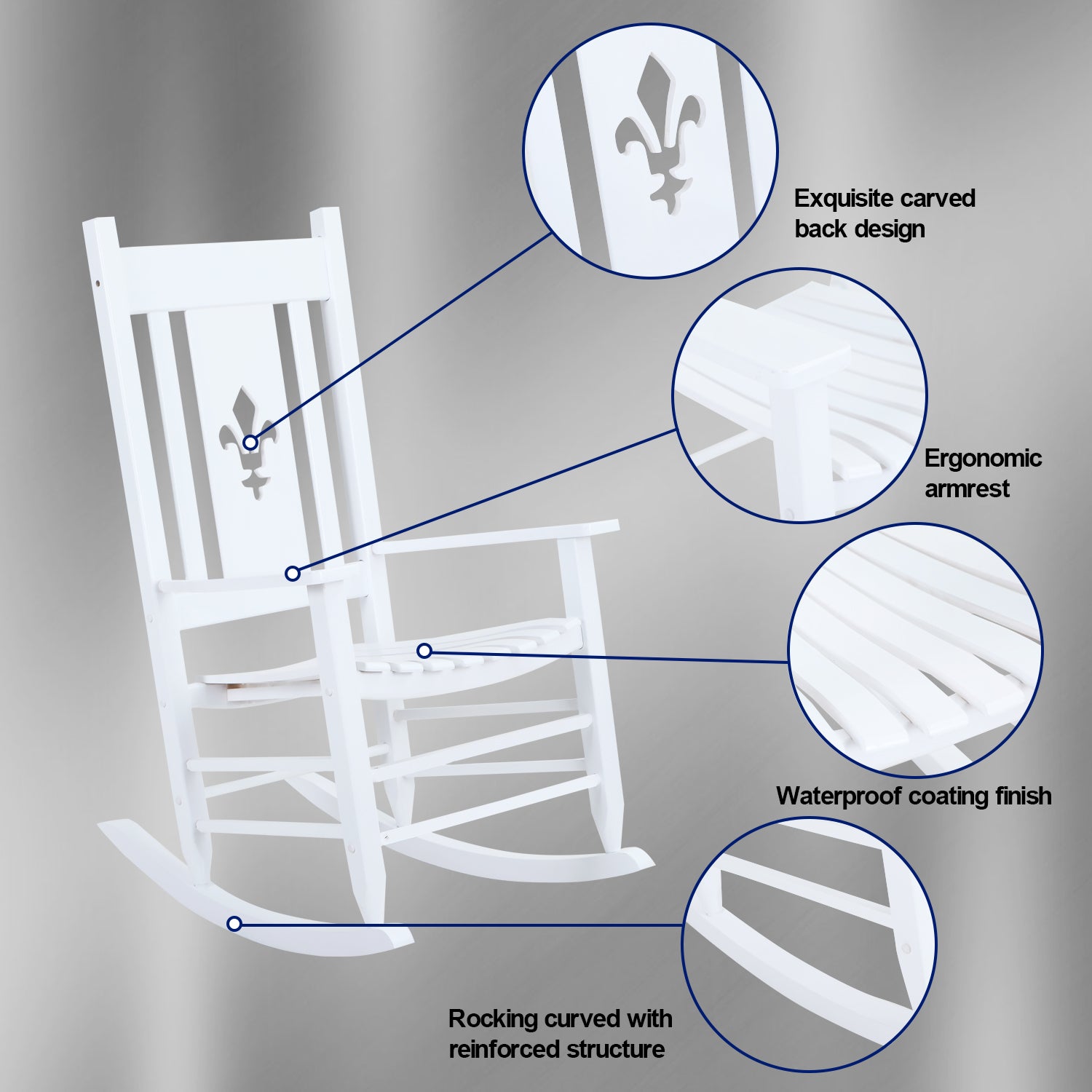 Exquisite carved back design

Ergonomic armrest

Waterproof coating finish

Rocking curved with reinforced structure