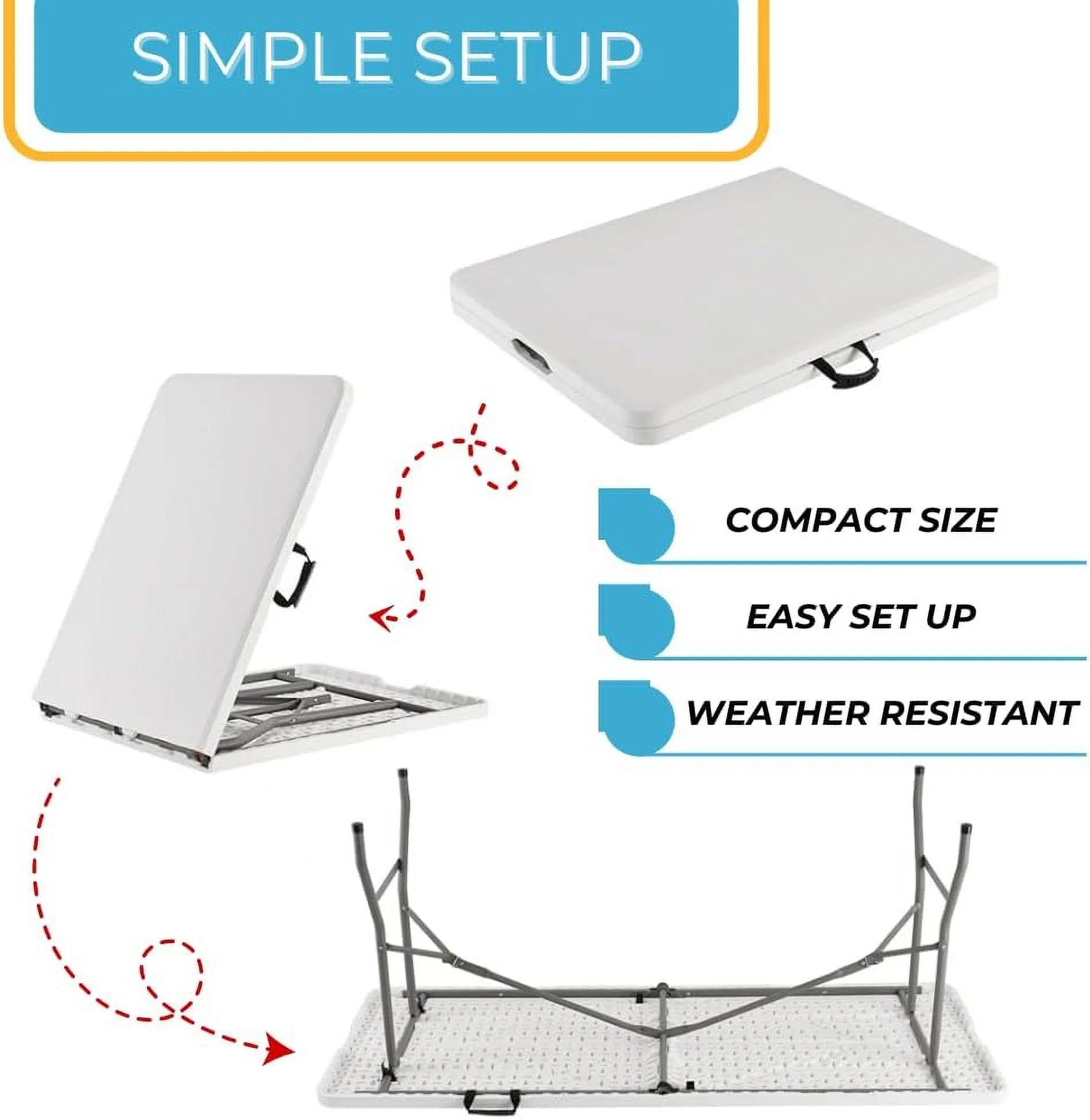 SIMPLE SETUP

COMPACT SIZE

EASY SET UP

WEATHER RESISTANT