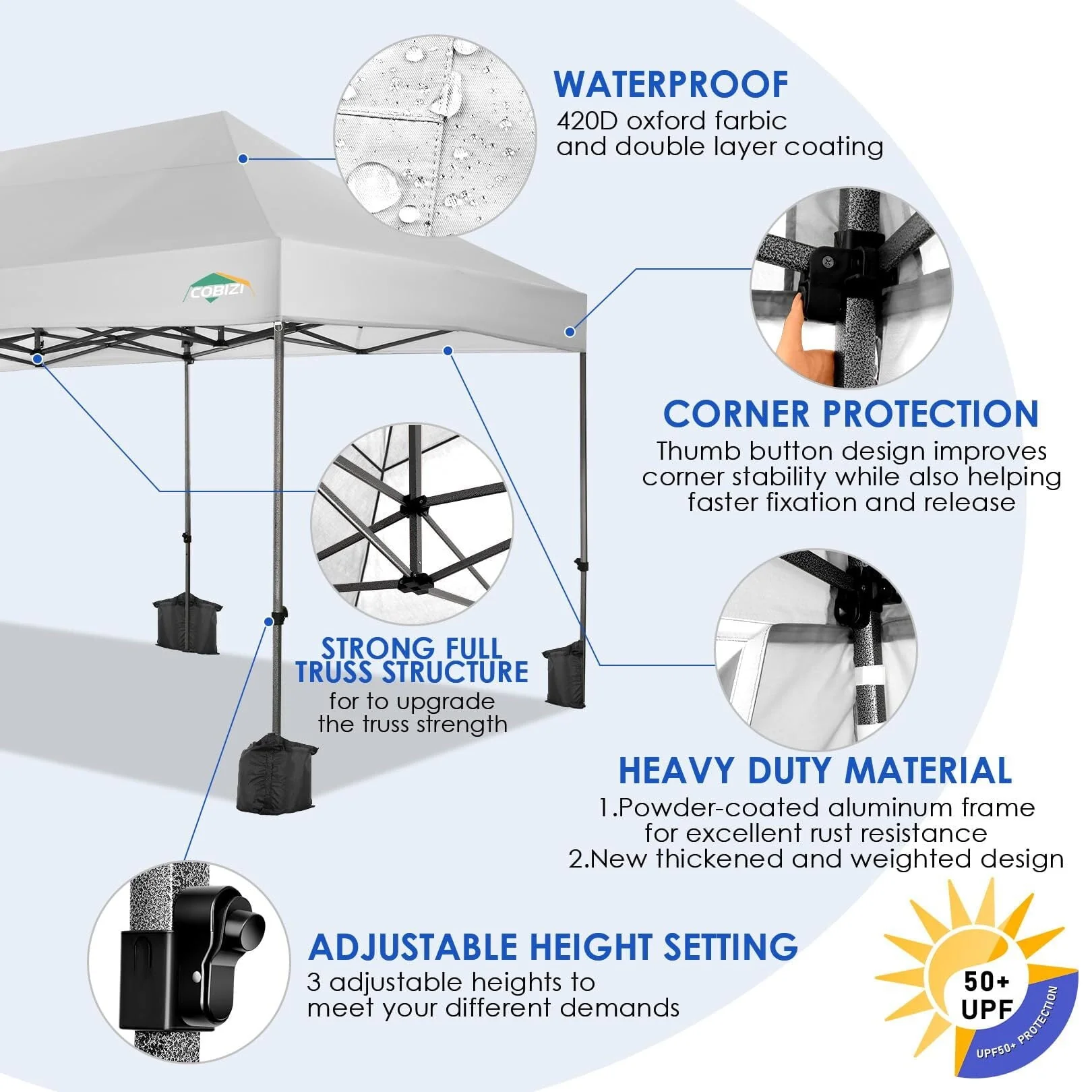 WATERPROOF
420D oxford farbic and double layer coating

COBIZI

CORNER PROTECTION
Thumb button design improves corner stability while also helping faster fixation and release

STRONG FULL TRUSS STRUCTURE
for to upgrade the truss strength

HEAVY DUTY MATERIAL
1.Powder-coated aluminum frame for excellent rust resistance
2.New thickened and weighted design

ADJUSTABLE HEIGHT SETTING
3 adjustable heights to meet your different demands

50+ UPF
UPF50+ PROTECTION