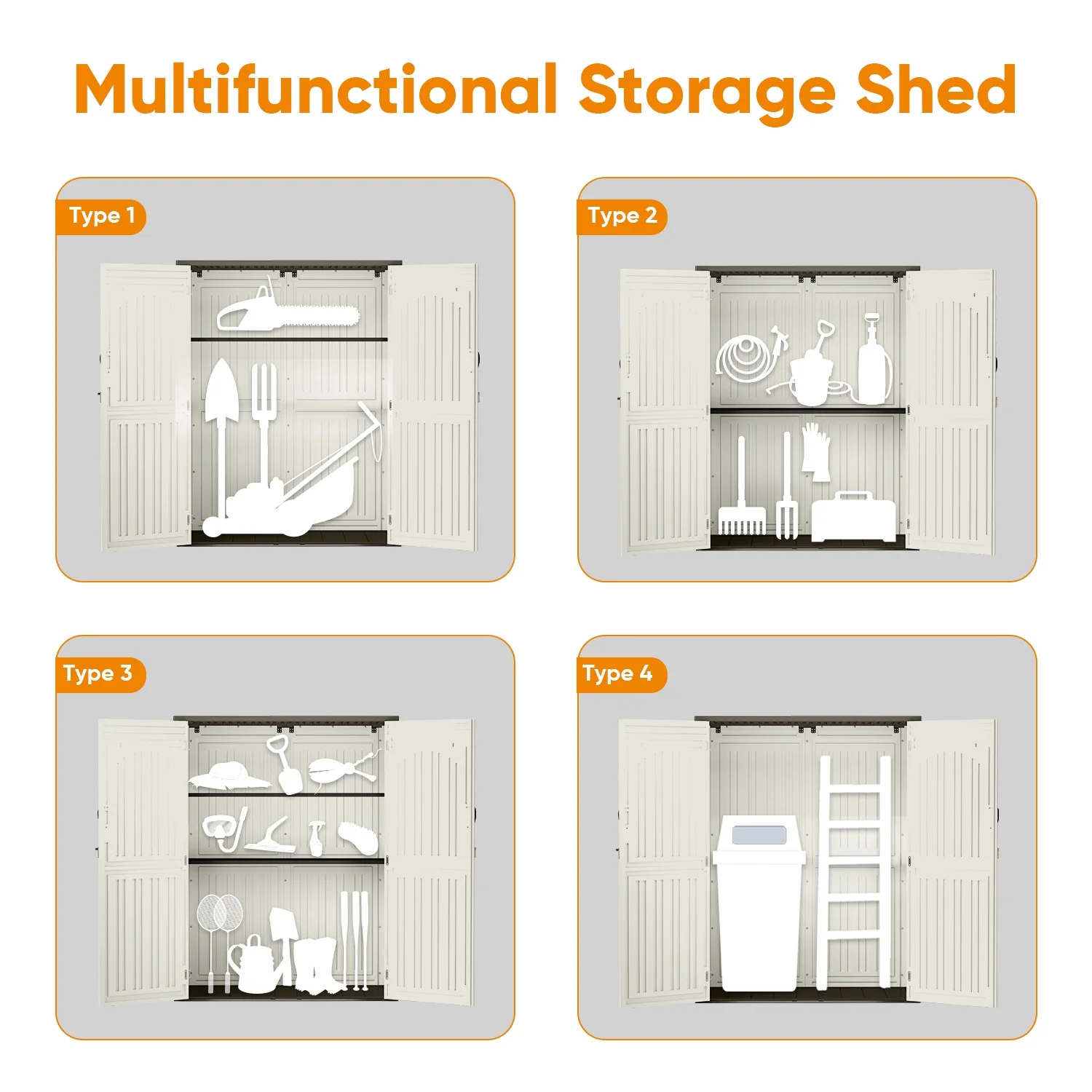 Multifunctional Storage Shed

Type 1

Type 2

Type 3

Type 4