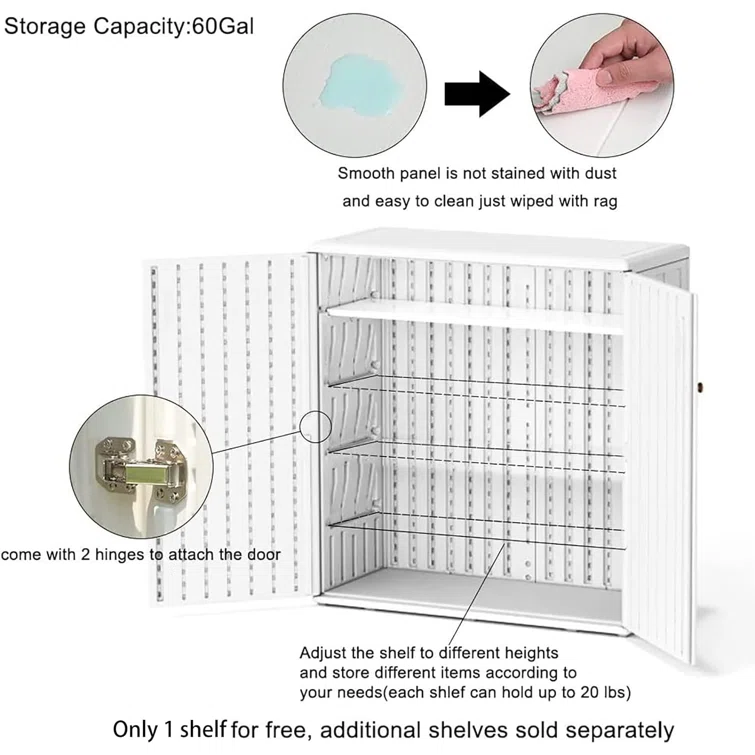 Storage Capacity:60Gal

Smooth panel is not stained with dust and easy to clean just wiped with rag

come with 2 hinges to attach the door

Adjust the shelf to different heights and store different items according to your needs(each shlef can hold up to 20 lbs)

Only 1 shelf for free, additional shelves sold separately