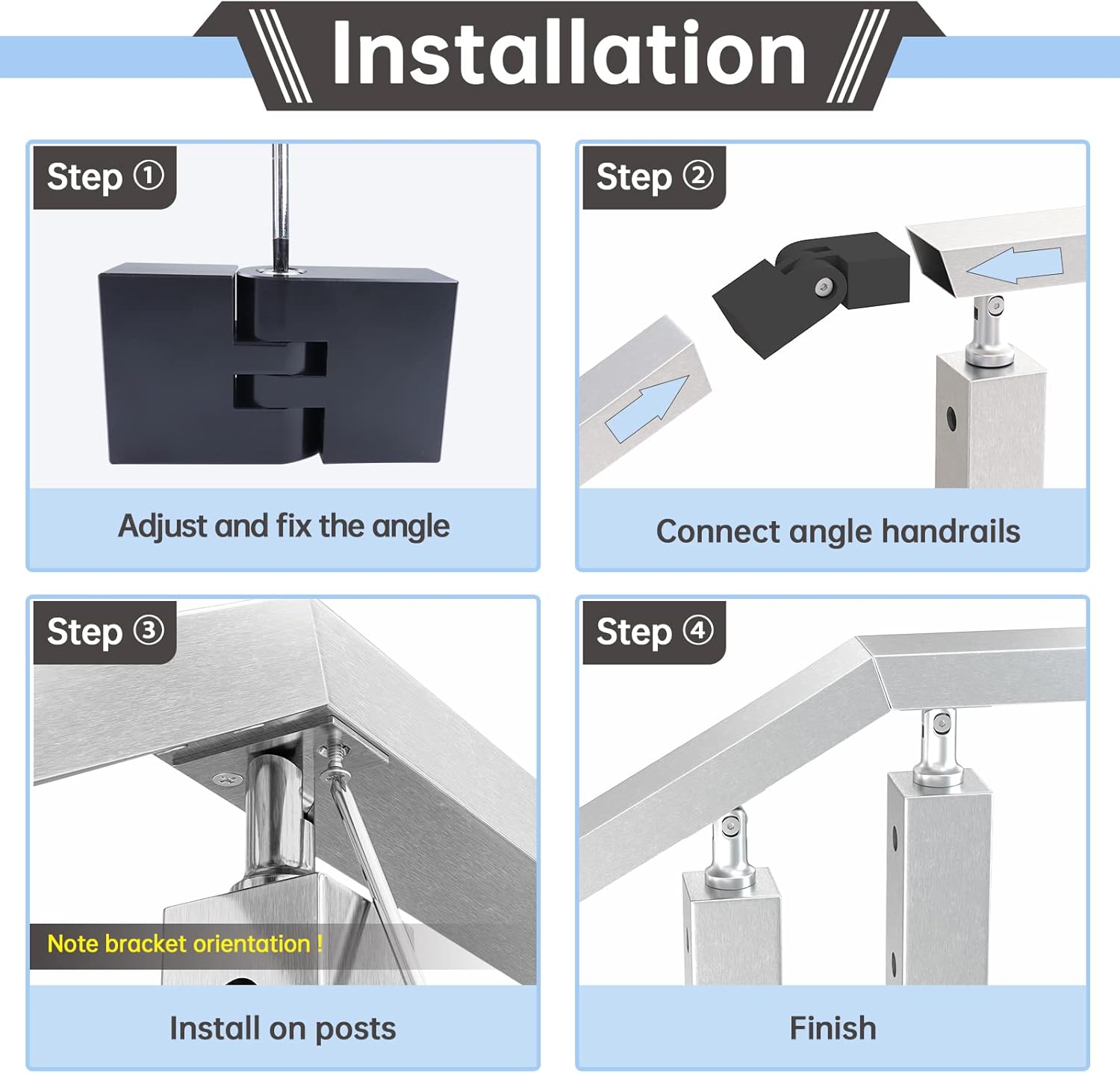 Installation

Step ①

Adjust and fix the angle

Step ②

Connect angle handrails

Step ③

Note bracket orientation !

Install on posts

Step ④

Finish