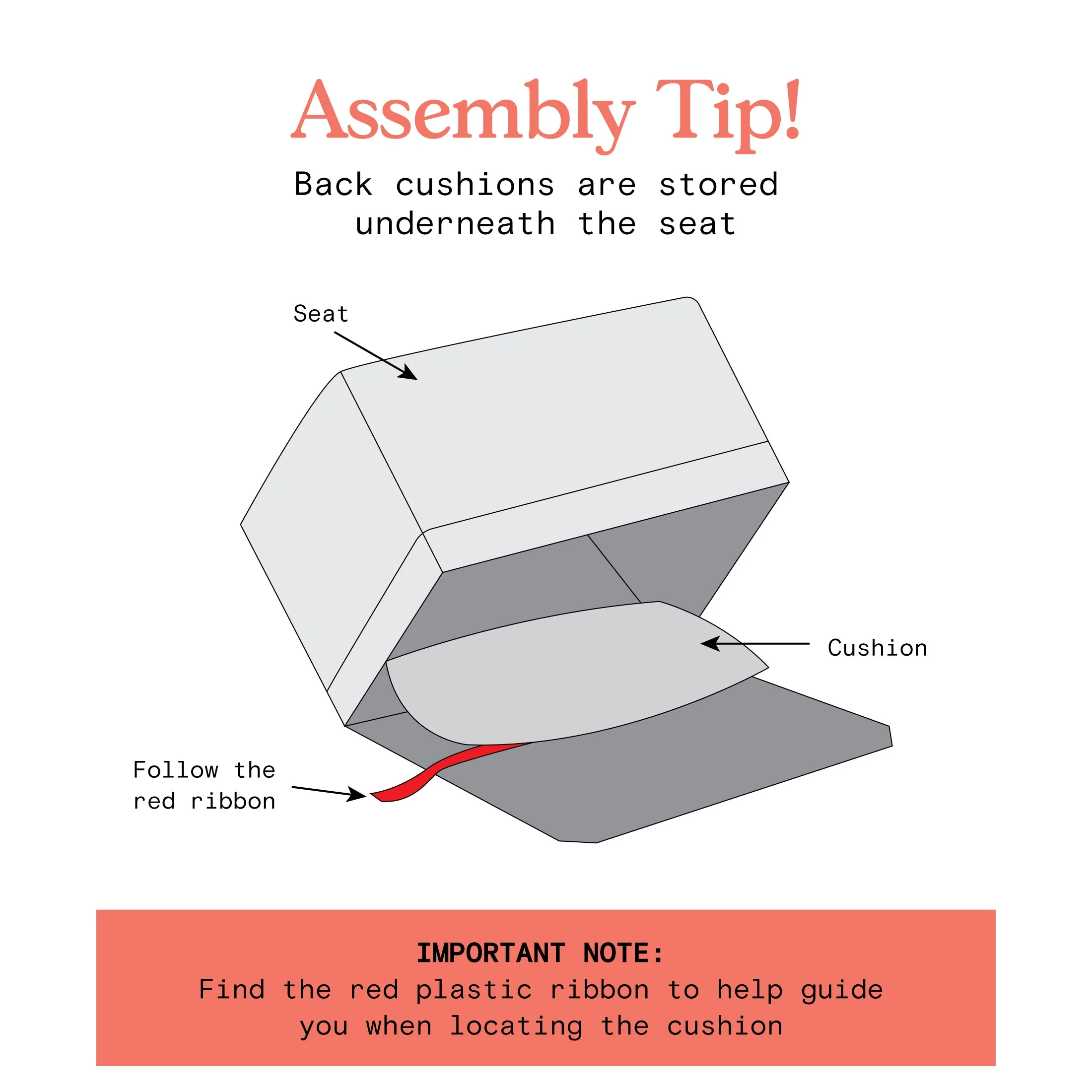 Assembly Tip!

Back cushions are stored underneath the seat

Seat

Cushion

Follow the red ribbon

IMPORTANT NOTE:
Find the red plastic ribbon to help guide you when locating the cushion