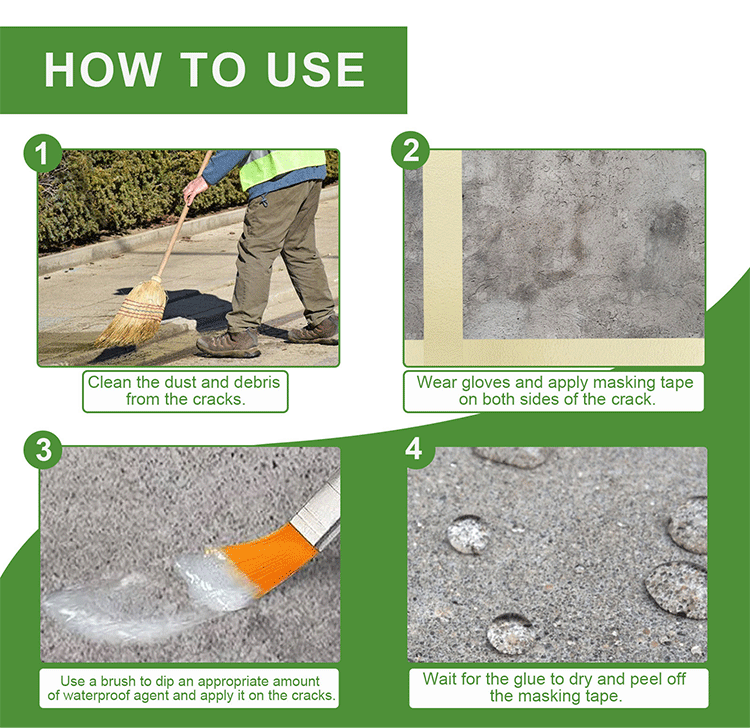 HOW TO USE

1

Clean the dust and debris from the cracks.

2

Wear gloves and apply masking tape on both sides of the crack.

3

Use a brush to dip an appropriate amount of waterproof agent and apply it on the cracks.

4

Wait for the glue to dry and peel off the masking tape.