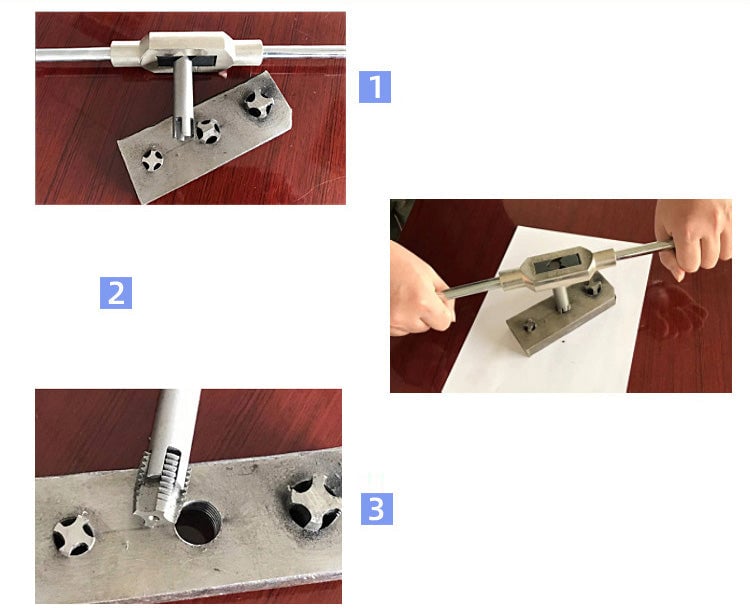 1

2

3