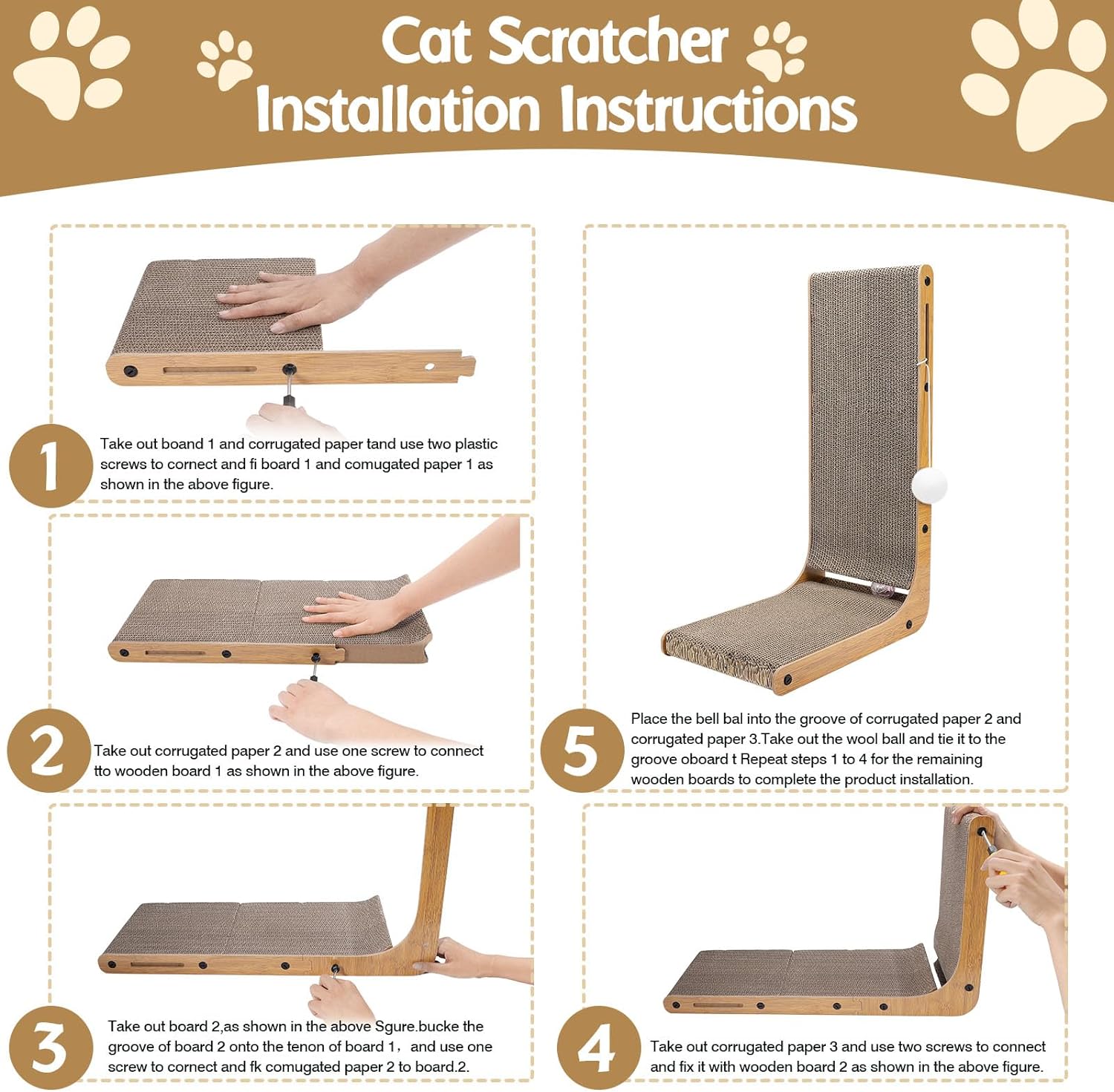 Cat Scratcher
Installation Instructions

1
Take out board 1 and corrugated paper tand use two plastic screws to cornect and fi board 1 and comugated paper 1 as shown in the above figure.

2
Take out corrugated paper 2 and use one screw to connect tto wooden board 1 as shown in the above figure.

3
Take out board 2,as shown in the above Sgure.bucke the groove of board 2 onto the tenon of board 1， and use one screw to cornect and fk comugated paper 2 to board.2.

5
Place the bell bal into the groove of corrugated paper 2 and corrugated paper 3.Take out the wool ball and tie it to the groove oboard t Repeat steps 1 to 4 for the remaining wooden boards to complete the product installation.

4
Take out corrugated paper 3 and use two screws to connect and fix it with wooden board 2 as shown in the above figure.