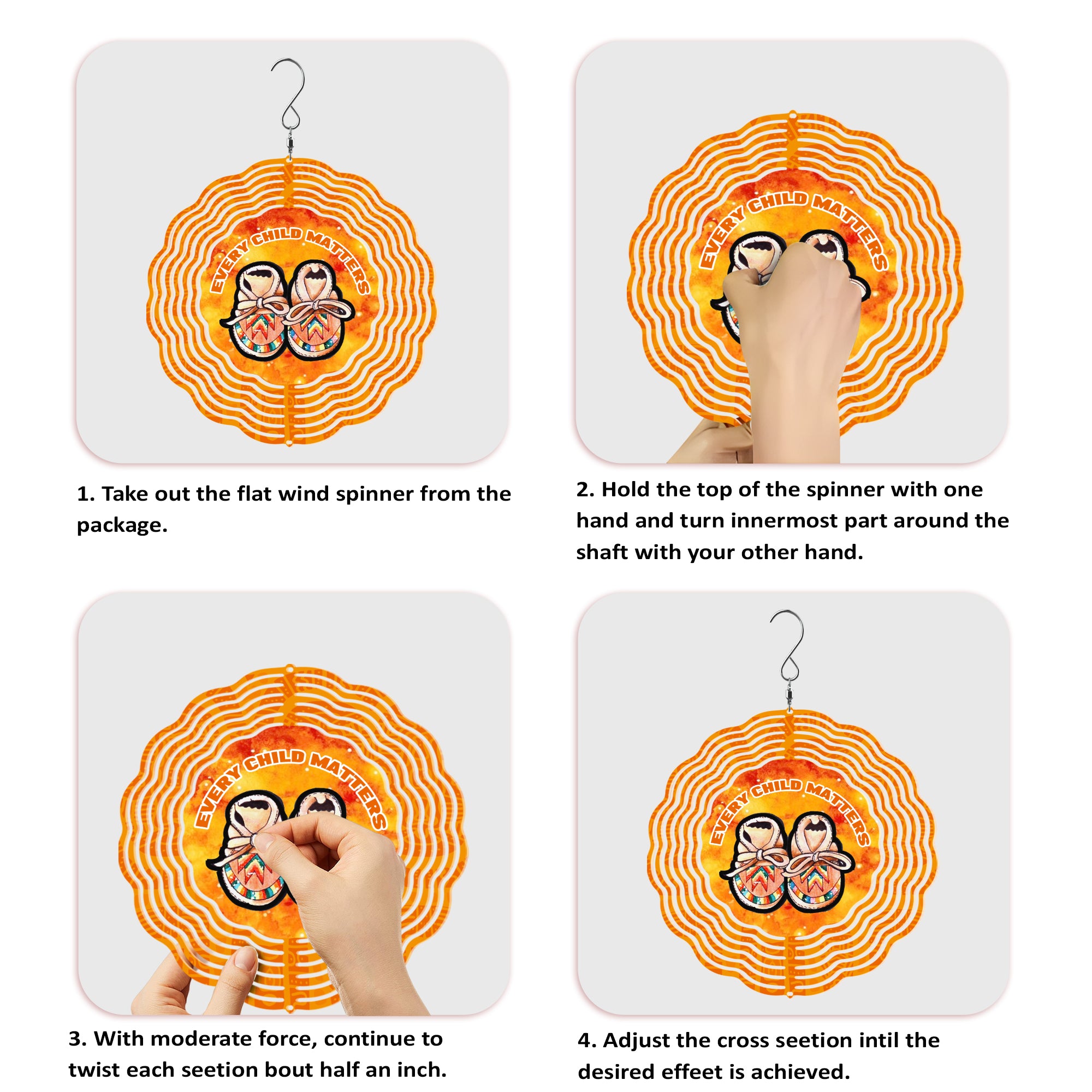 EVERY CHILD MATTERS

1. Take out the flat wind spinner from the package.

EVERY CHILD MATTERS

2. Hold the top of the spinner with one hand and turn innermost part around the shaft with your other hand.

EVERY CHILD MATTERS

3. With moderate force, continue to twist each seetion bout half an inch.

EVERY CHILD MATTERS

4. Adjust the cross seetion intil the desired effeet is achieved.