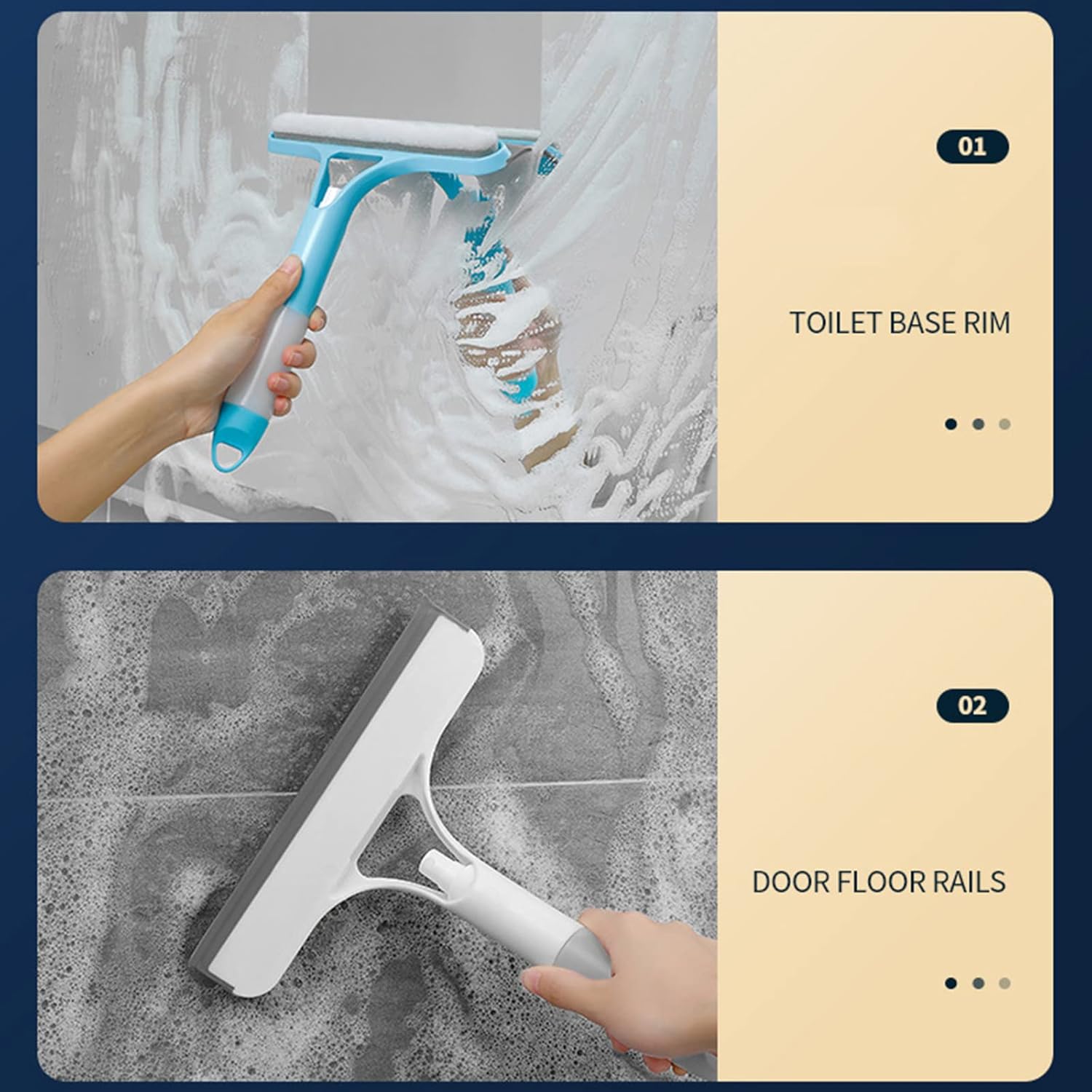 01

TOILET BASE RIM

02

DOOR FLOOR RAILS