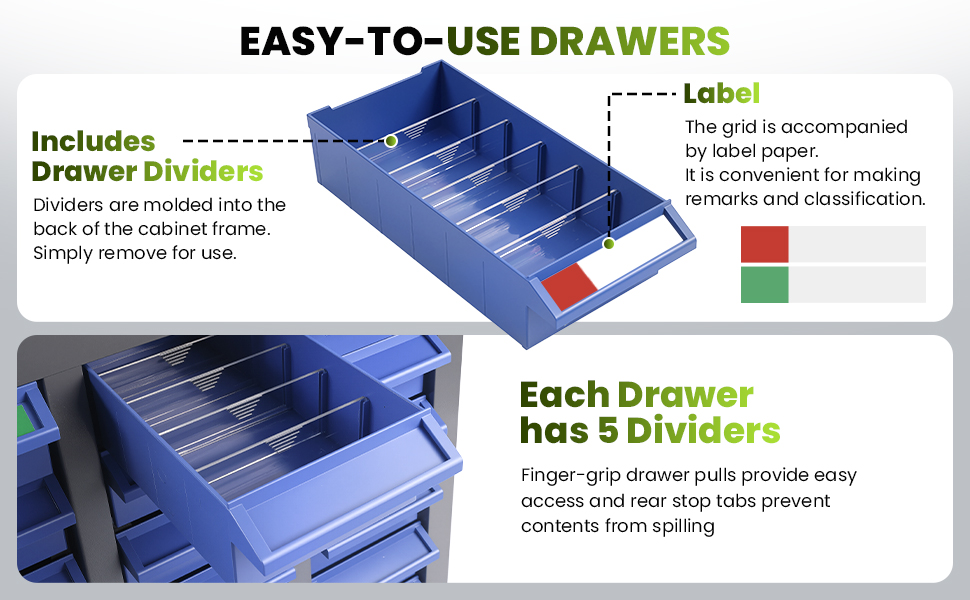 EASY-TO-USE DRAWERS

Includes Drawer Dividers

Dividers are molded into the back of the cabinet frame. Simply remove for use.

Label

The grid is accompanied by label paper.
It is convenient for making remarks and classification.

Each Drawer has 5 Dividers

Finger-grip drawer pulls provide easy access and rear stop tabs prevent contents from spilling