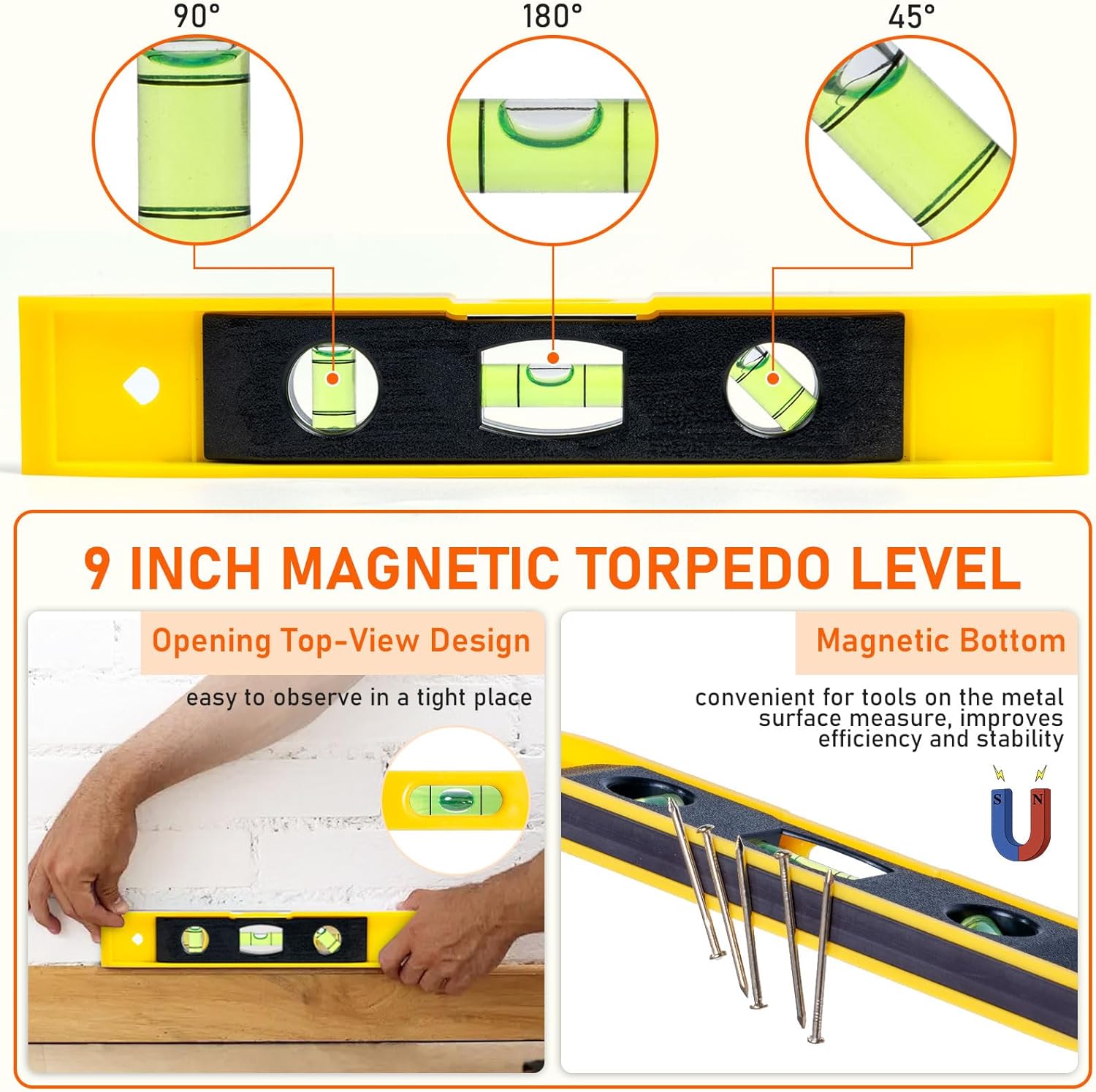 90°

180°

45°

9 INCH MAGNETIC TORPEDO LEVEL

Opening Top-View Design

easy to observe in a tight place

Magnetic Bottom

convenient for tools on the metal surface measure, improves efficiency and stability

S N