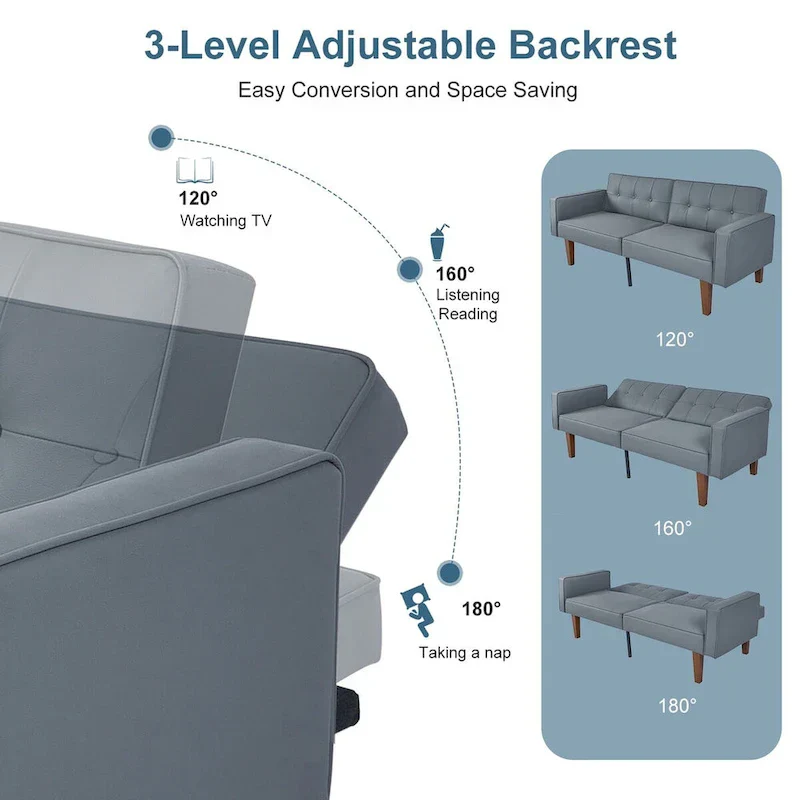 3-Level Adjustable Backrest

Easy Conversion and Space Saving

120°
Watching TV

160°
Listening
Reading

180°
Taking a nap

120°

160°

180°