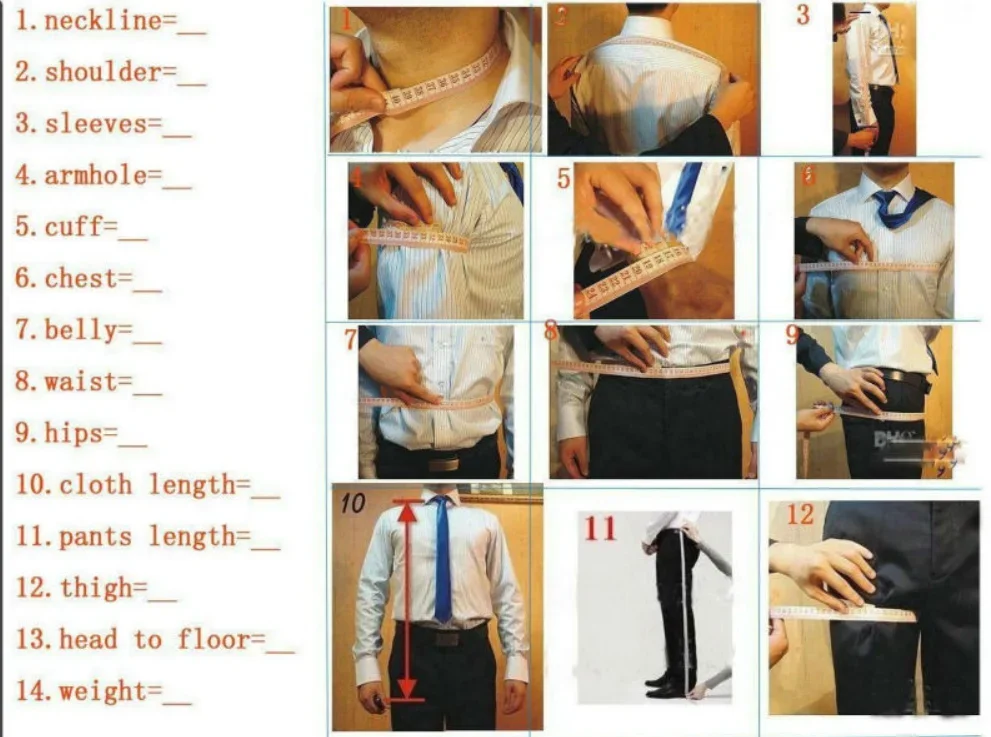 1. neckline=__
2. shoulder=__
3. sleeves=__
4. armhole=__
5. cuff=__
6. chest=__
7. belly=__
8. waist=__
9. hips=__
10. cloth length=__
11. pants length=__
12. thigh=__
13. head to floor=__
14. weight=__

1
2
3
4
5
6
7
8
9
10
11
12