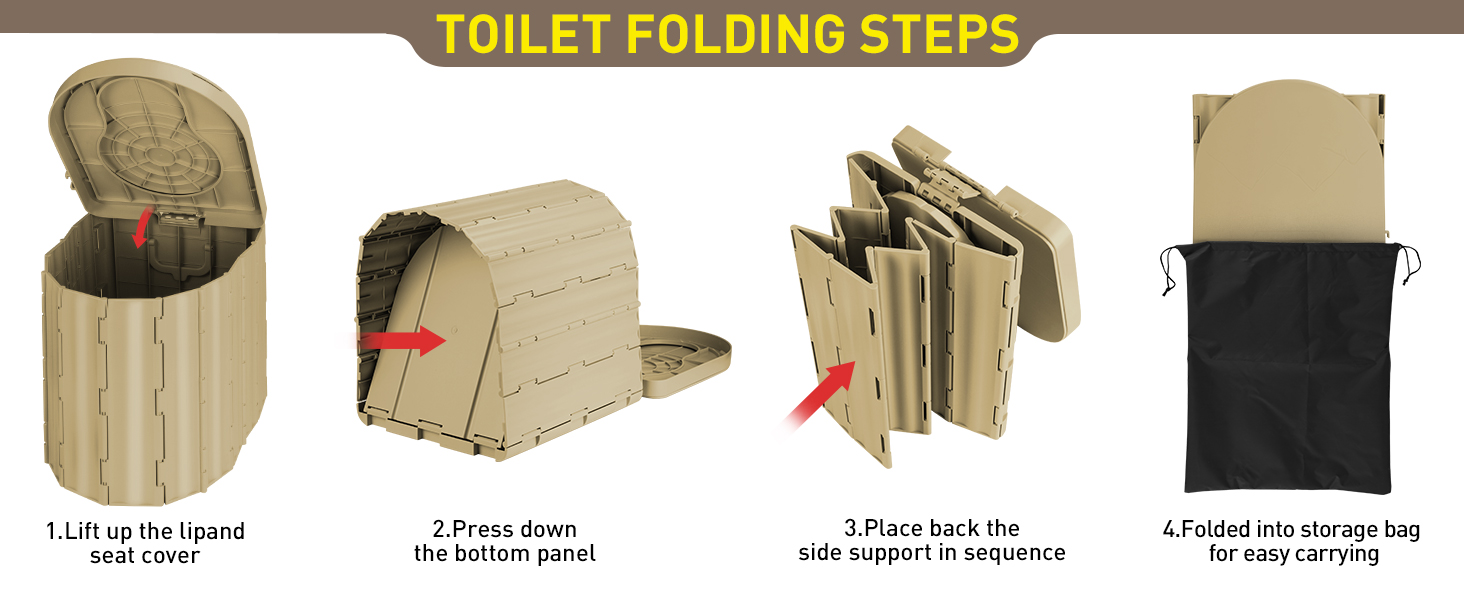 TOILET FOLDING STEPS

1.Lift up the lipand seat cover

2.Press down the bottom panel

3.Place back the side support in sequence

4.Folded into storage bag for easy carrying