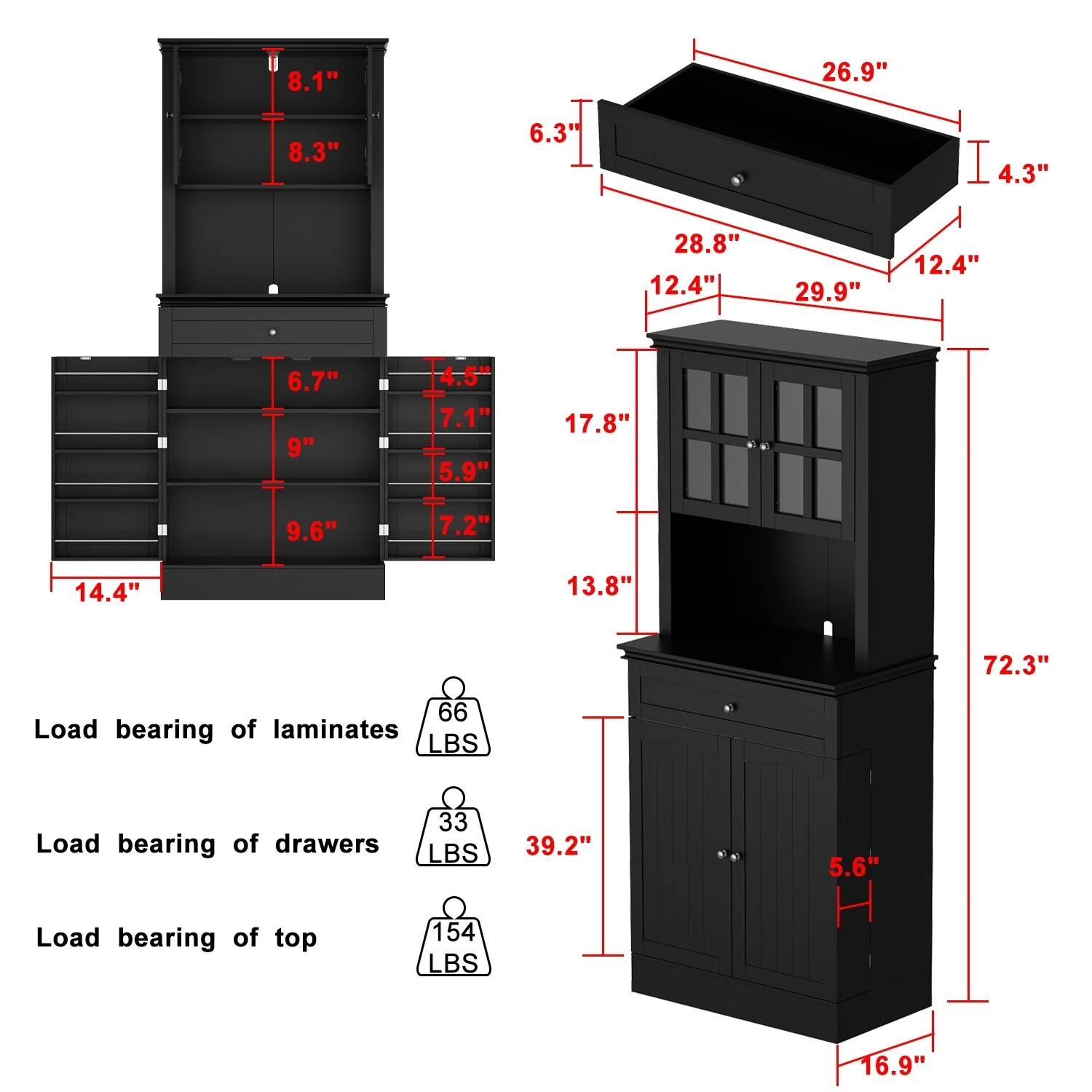 8.1"
8.3"
6.7"
9"
9.6"
4.5"
7.1"
5.9"
7.2"
14.4"

26.9"
6.3"
4.3"
28.8"
12.4"

12.4"
29.9"
17.8"
13.8"
72.3"
39.2"
5.6"
16.9"

Load bearing of laminates
66 LBS

Load bearing of drawers
33 LBS

Load bearing of top
154 LBS