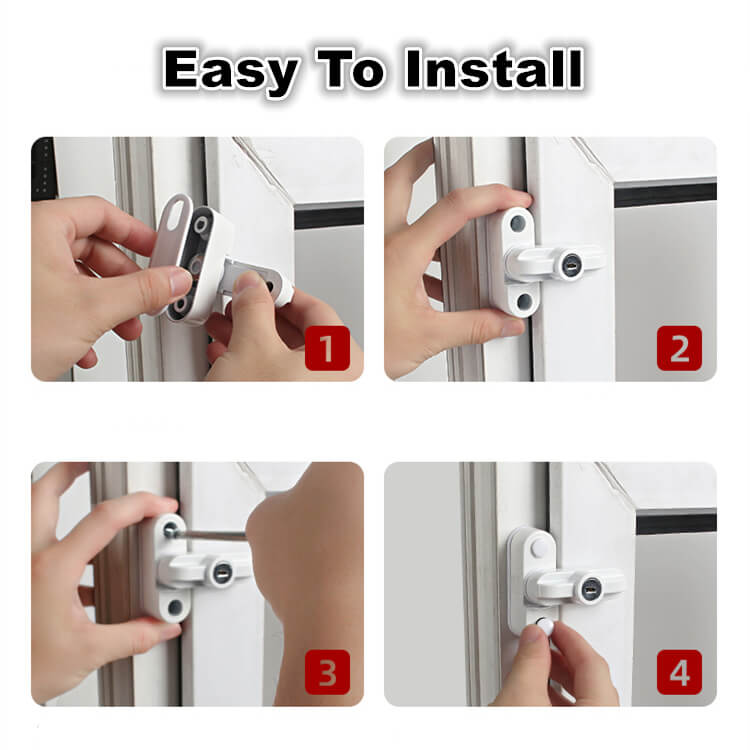 Easy To Install

1

2

3

4