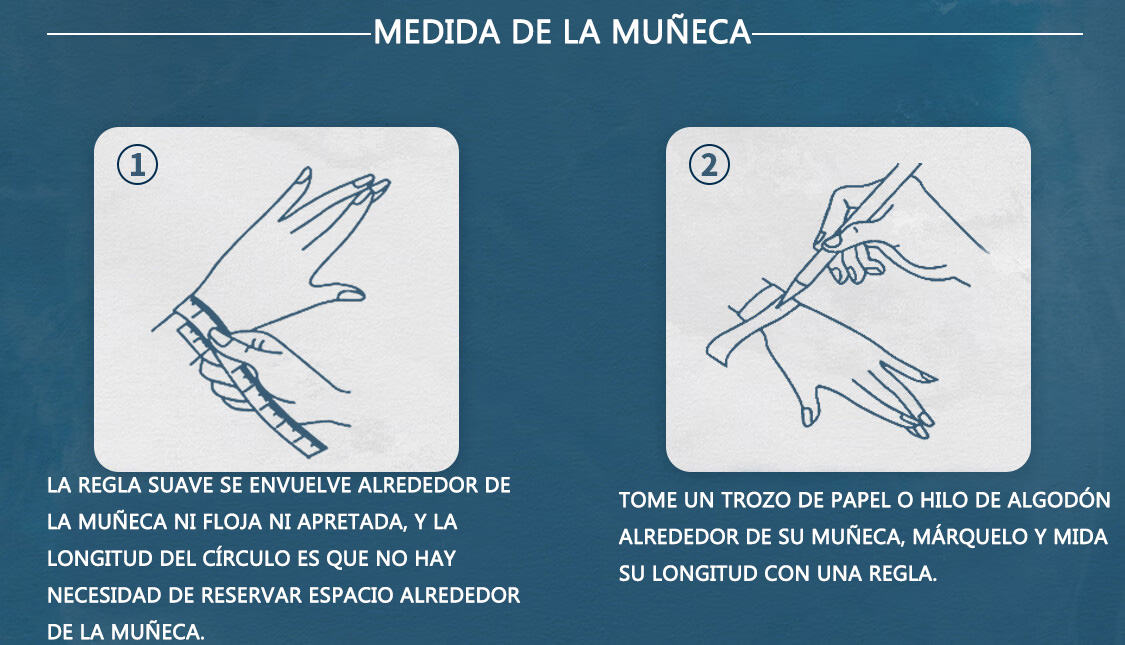 MEDIDA DE LA MUÑECA

1

LA REGLA SUAVE SE ENVUELVE ALREDEDOR DE LA MUÑECA NI FLOJA NI APRETADA, Y LA LONGITUD DEL CÍRCULO ES QUE NO HAY NECESIDAD DE RESERVAR ESPACIO ALREDEDOR DE LA MUÑECA.

2

TOME UN TROZO DE PAPEL O HILO DE ALGODÓN ALREDEDOR DE SU MUÑECA, MÁRQUELO Y MIDA SU LONGITUD CON UNA REGLA.