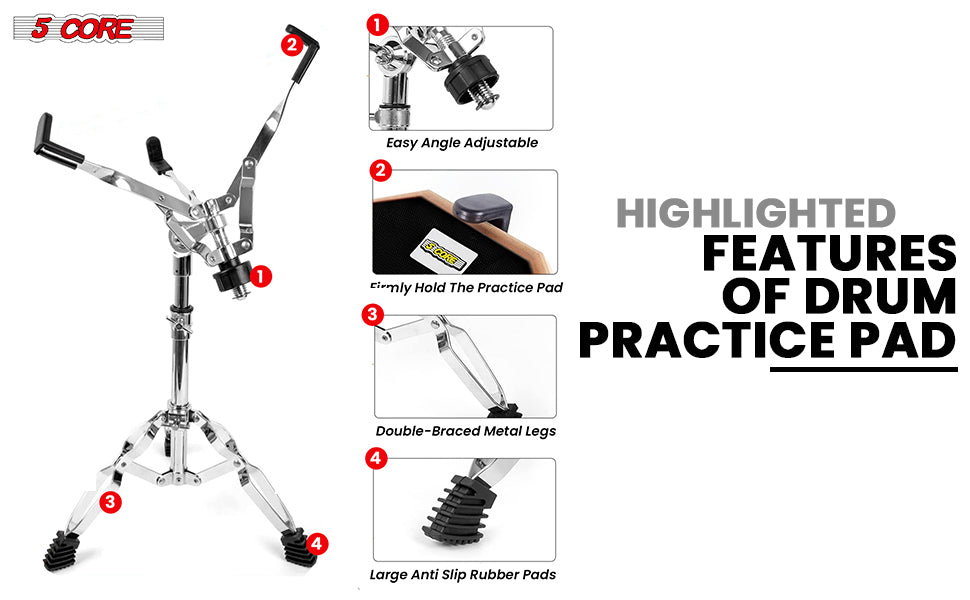 5 CORE

2

1

3

4

1

Easy Angle Adjustable

2

5 CORE

Firmly Hold The Practice Pad

3

Double-Braced Metal Legs

4

Large Anti Slip Rubber Pads

HIGHLIGHTED
FEATURES OF DRUM PRACTICE PAD