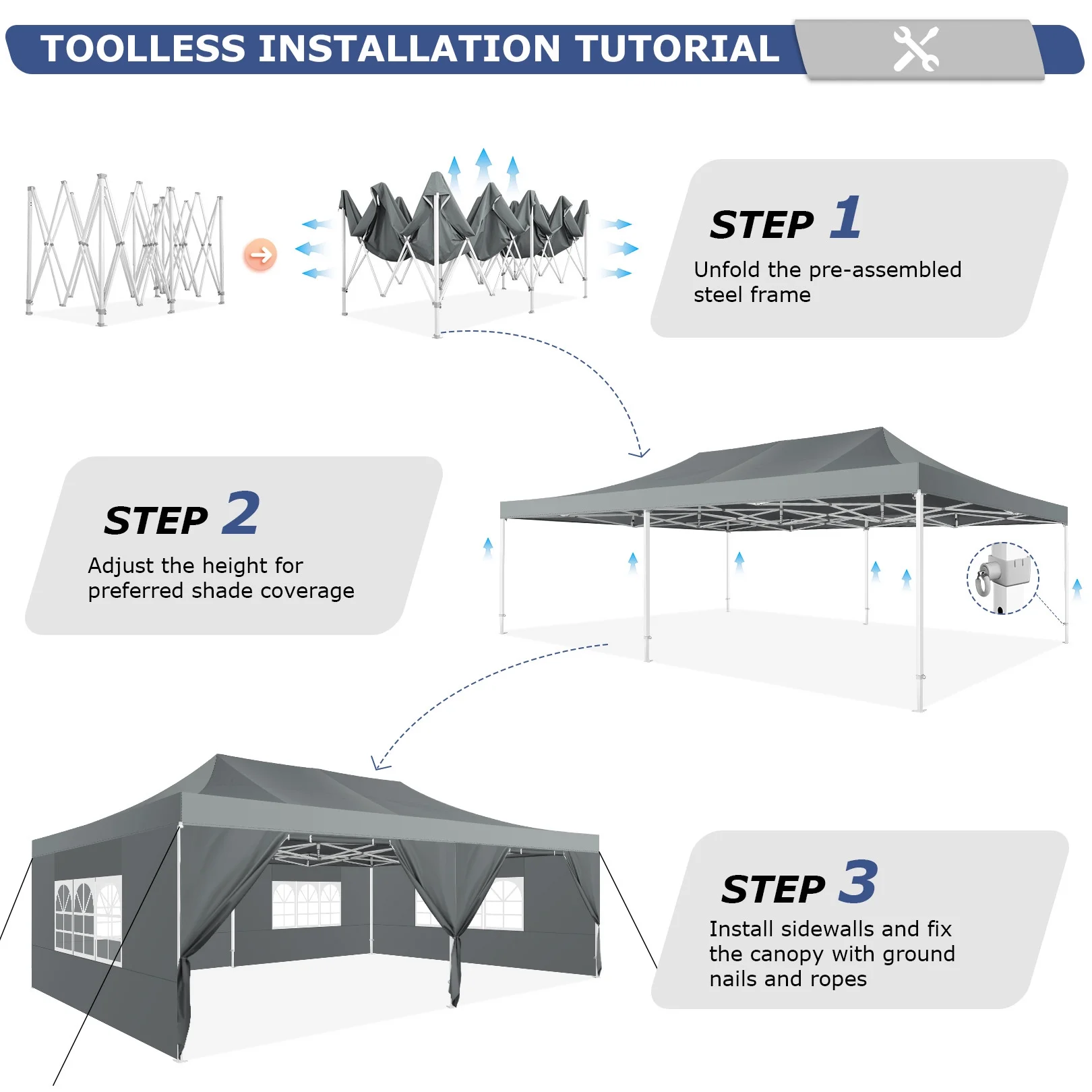 TOOLLESS INSTALLATION TUTORIAL

STEP 1
Unfold the pre-assembled steel frame

STEP 2
Adjust the height for preferred shade coverage

STEP 3
Install sidewalls and fix the canopy with ground nails and ropes