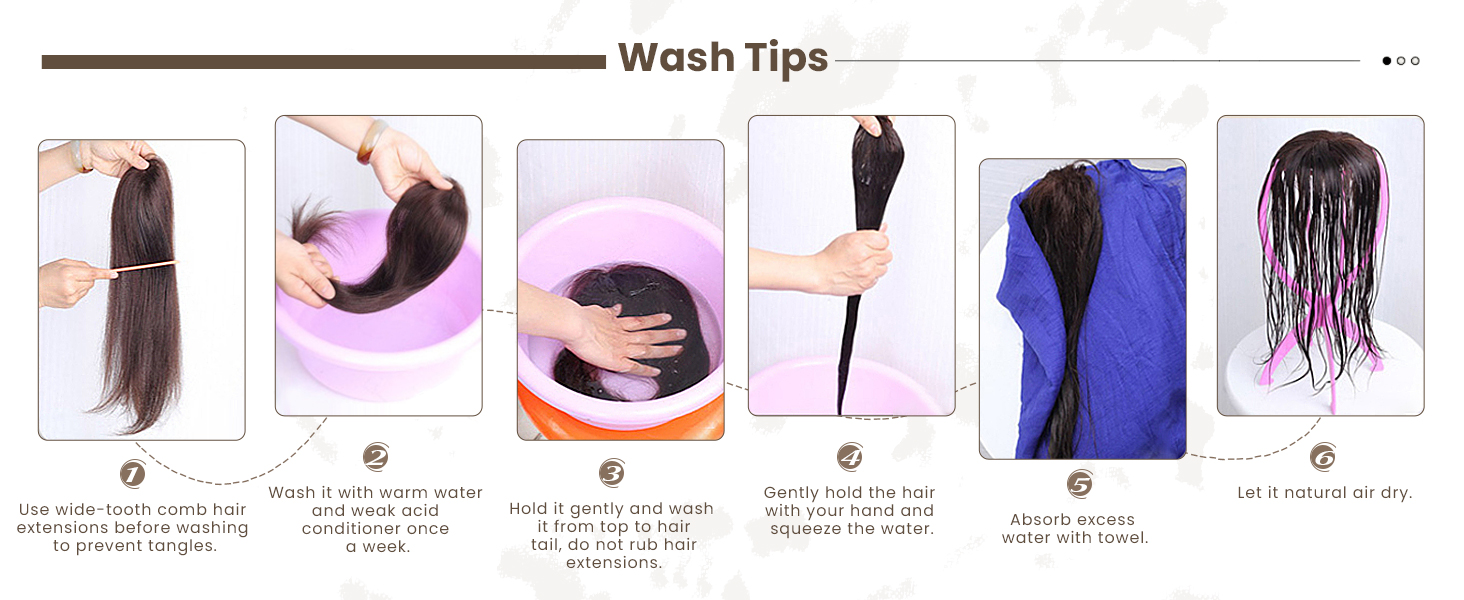 Wash Tips

1
Use wide-tooth comb hair extensions before washing to prevent tangles.

2
Wash it with warm water and weak acid conditioner once a week.

3
Hold it gently and wash it from top to hair tail, do not rub hair extensions.

4
Gently hold the hair with your hand and squeeze the water.

5
Absorb excess water with towel.

6
Let it natural air dry.