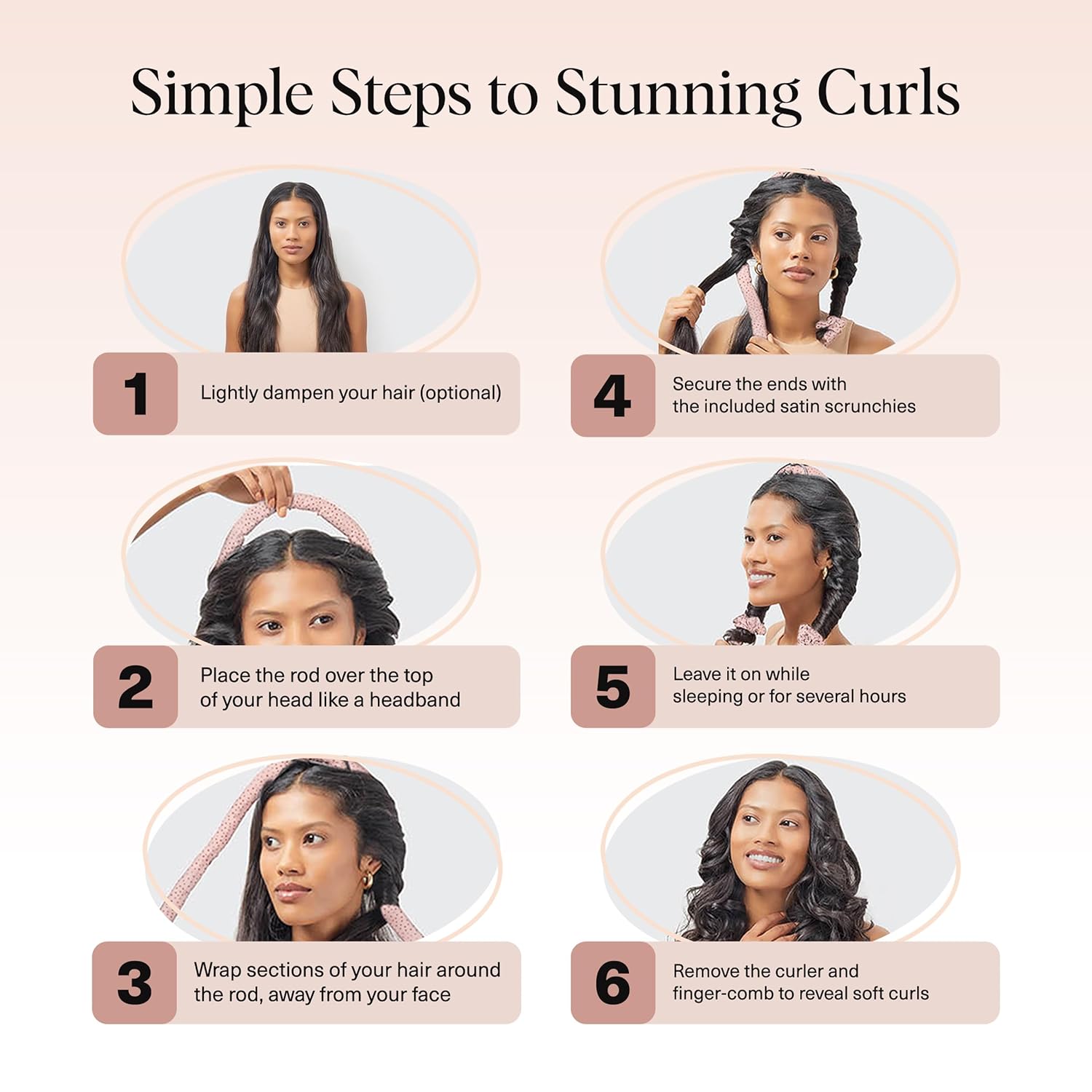 Simple Steps to Stunning Curls

1 Lightly dampen your hair (optional)

2 Place the rod over the top of your head like a headband

3 Wrap sections of your hair around the rod, away from your face

4 Secure the ends with the included satin scrunchies

5 Leave it on while sleeping or for several hours

6 Remove the curler and finger-comb to reveal soft curls