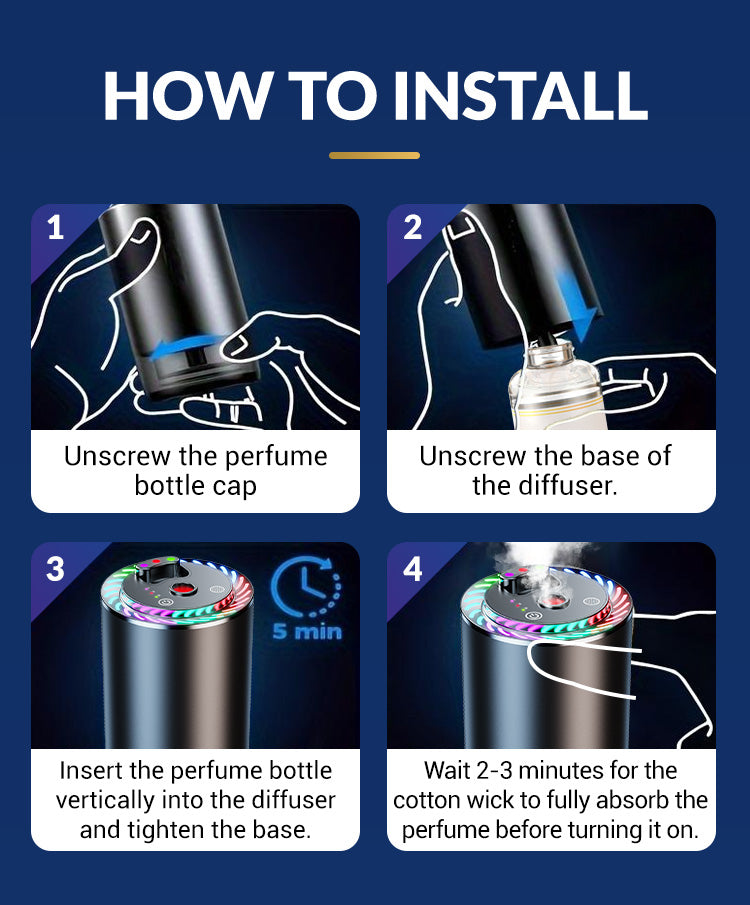 HOW TO INSTALL

1

Unscrew the perfume bottle cap

2

Unscrew the base of the diffuser.

3

5 min

Insert the perfume bottle vertically into the diffuser and tighten the base.

4

Wait 2-3 minutes for the cotton wick to fully absorb the perfume before turning it on.