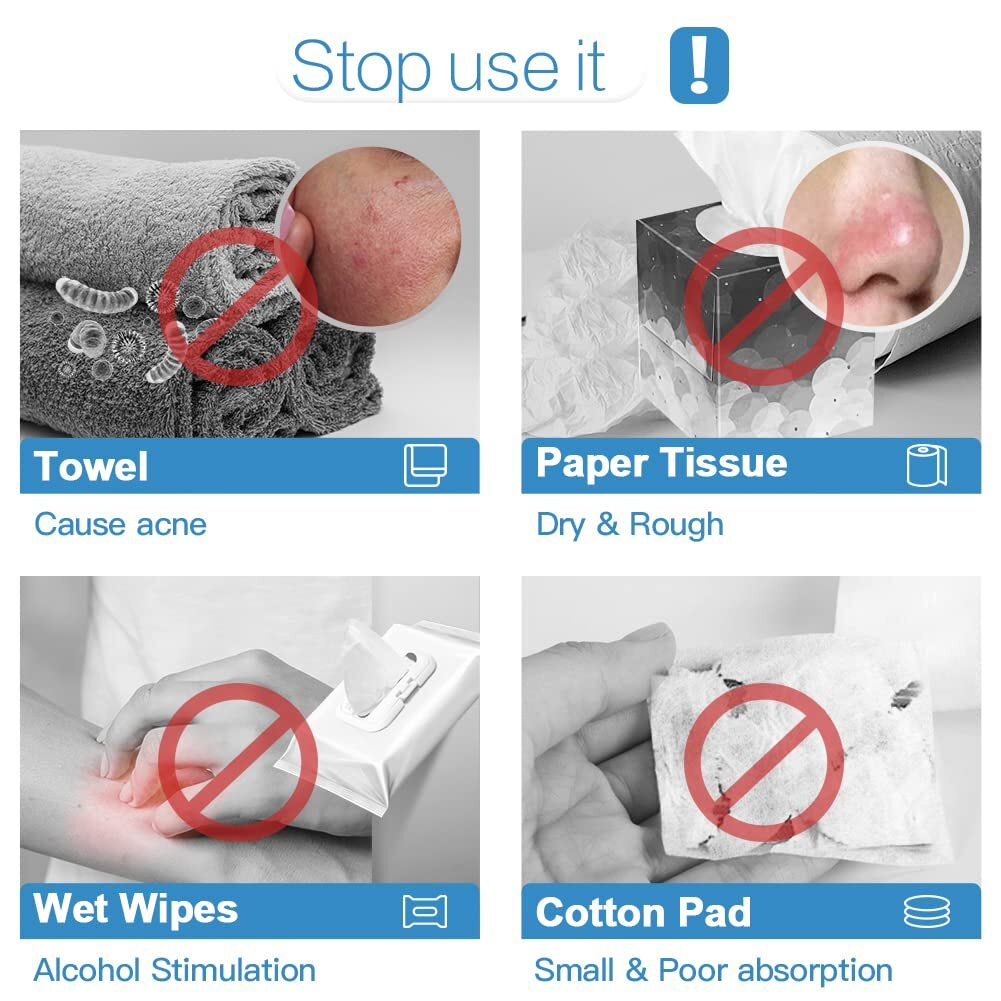 Stop use it !

Towel

Cause acne

Paper Tissue

Dry & Rough

Wet Wipes

Alcohol Stimulation

Cotton Pad

Small & Poor absorption