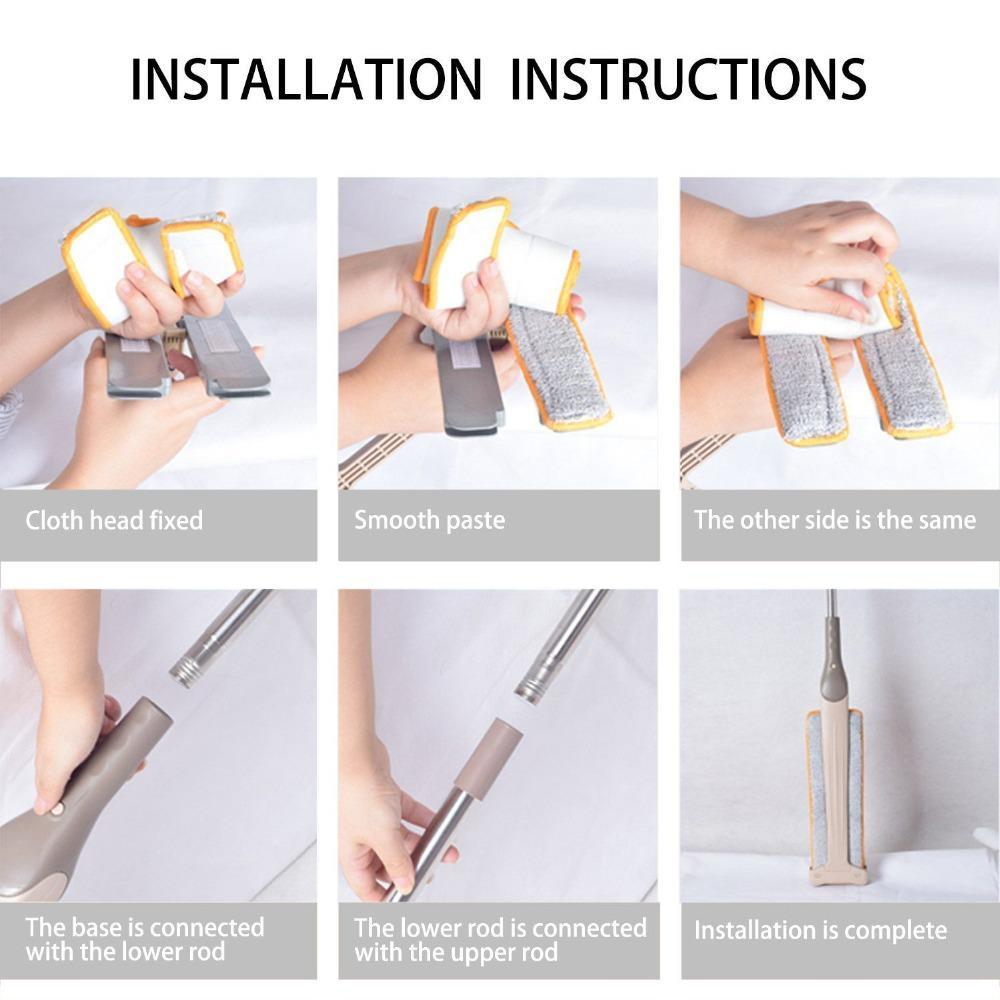 INSTALLATION INSTRUCTIONS

Cloth head fixed

Smooth paste

The other side is the same

The base is connected with the lower rod

The lower rod is connected with the upper rod

Installation is complete