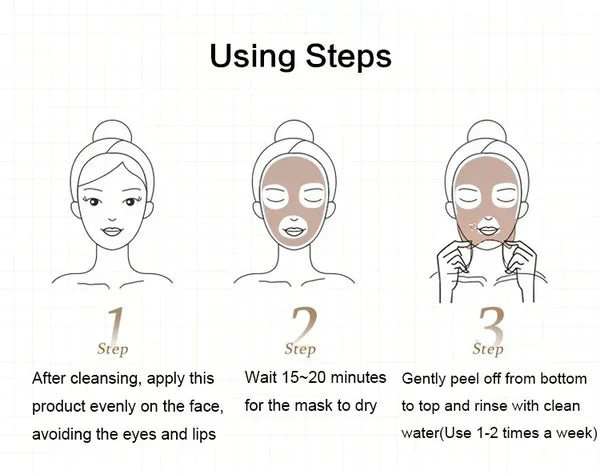 Using Steps

1
Step
After cleansing, apply this product evenly on the face, avoiding the eyes and lips

2
Step
Wait 15~20 minutes for the mask to dry

3
Step
Gently peel off from bottom to top and rinse with clean water(Use 1-2 times a week)