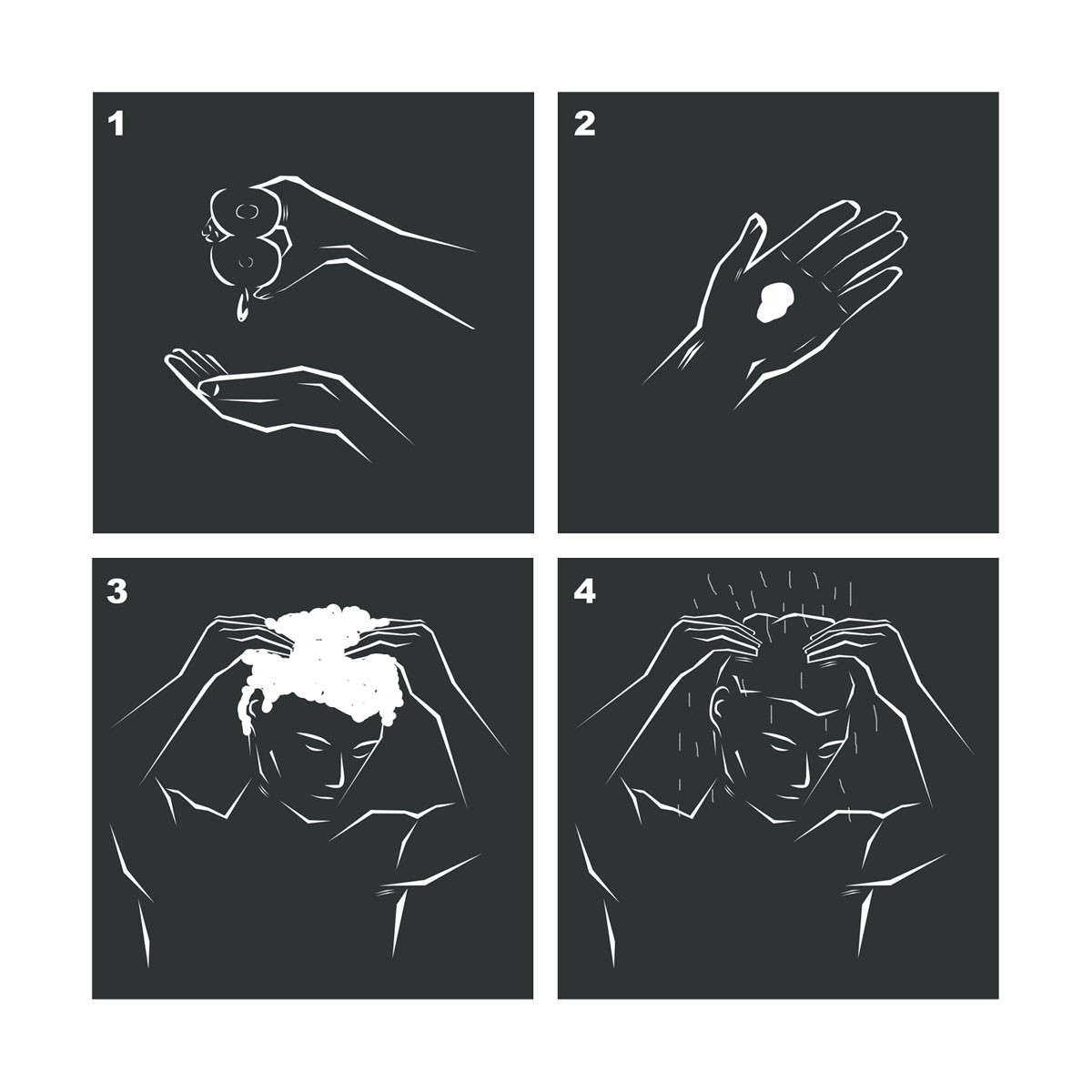 1

2

3

4