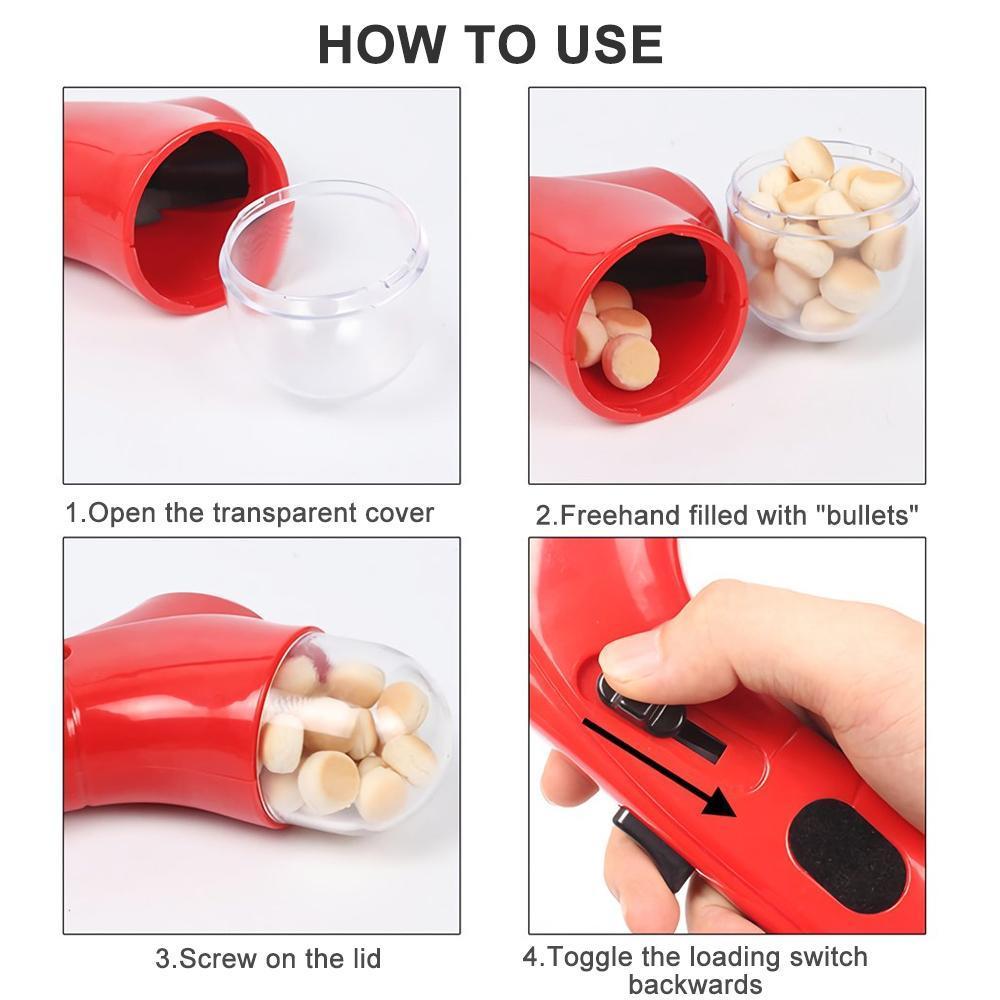 HOW TO USE

1.Open the transparent cover

2.Freehand filled with "bullets"

3.Screw on the lid

4.Toggle the loading switch backwards