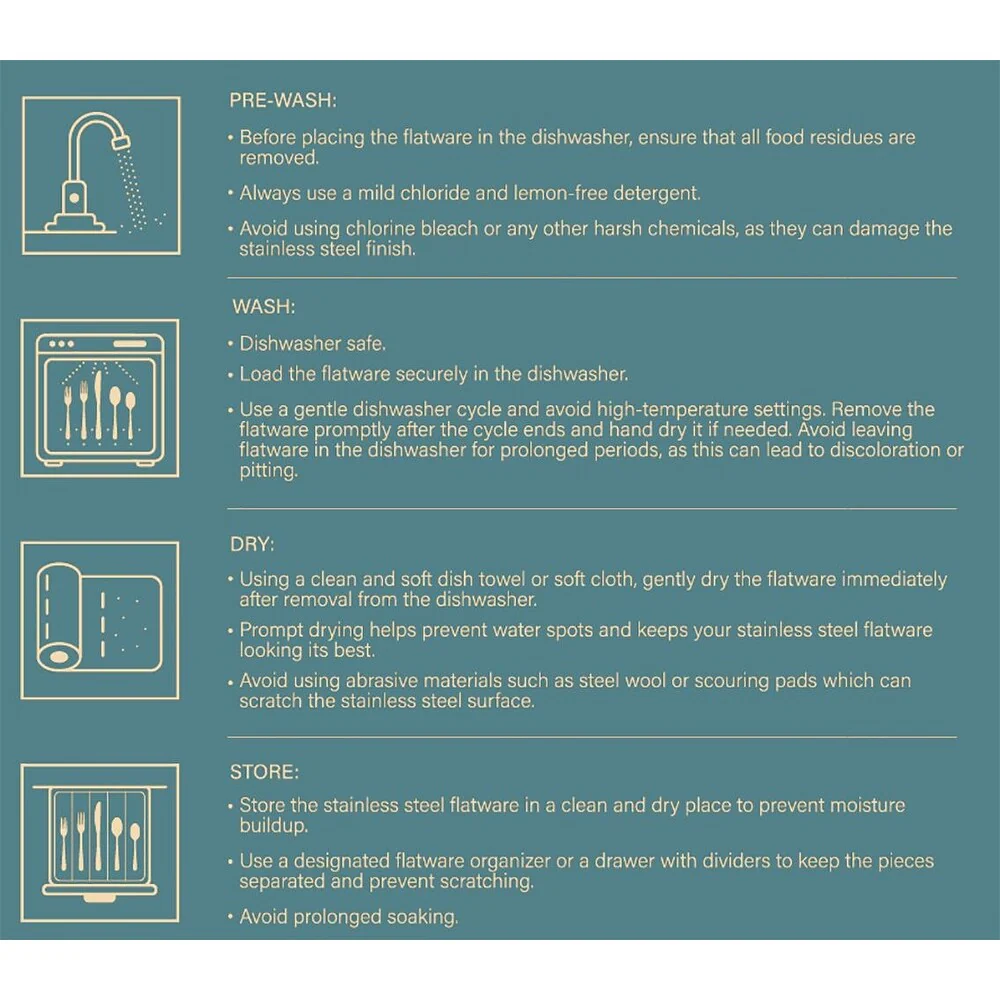 PRE-WASH:

• Before placing the flatware in the dishwasher, ensure that all food residues are removed.

• Always use a mild chloride and lemon-free detergent.

• Avoid using chlorine bleach or any other harsh chemicals, as they can damage the stainless steel finish.

WASH:

• Dishwasher safe.

• Load the flatware securely in the dishwasher.

• Use a gentle dishwasher cycle and avoid high-temperature settings. Remove the flatware promptly after the cycle ends and hand dry it if needed. Avoid leaving flatware in the dishwasher for prolonged periods, as this can lead to discoloration or pitting.

DRY:

• Using a clean and soft dish towel or soft cloth, gently dry the flatware immediately after removal from the dishwasher.

• Prompt drying helps prevent water spots and keeps your stainless steel flatware looking its best.

• Avoid using abrasive materials such as steel wool or scouring pads which can scratch the stainless steel surface.

STORE:

• Store the stainless steel flatware in a clean and dry place to prevent moisture buildup.

• Use a designated flatware organizer or a drawer with dividers to keep the pieces separated and prevent scratching.

• Avoid prolonged soaking.