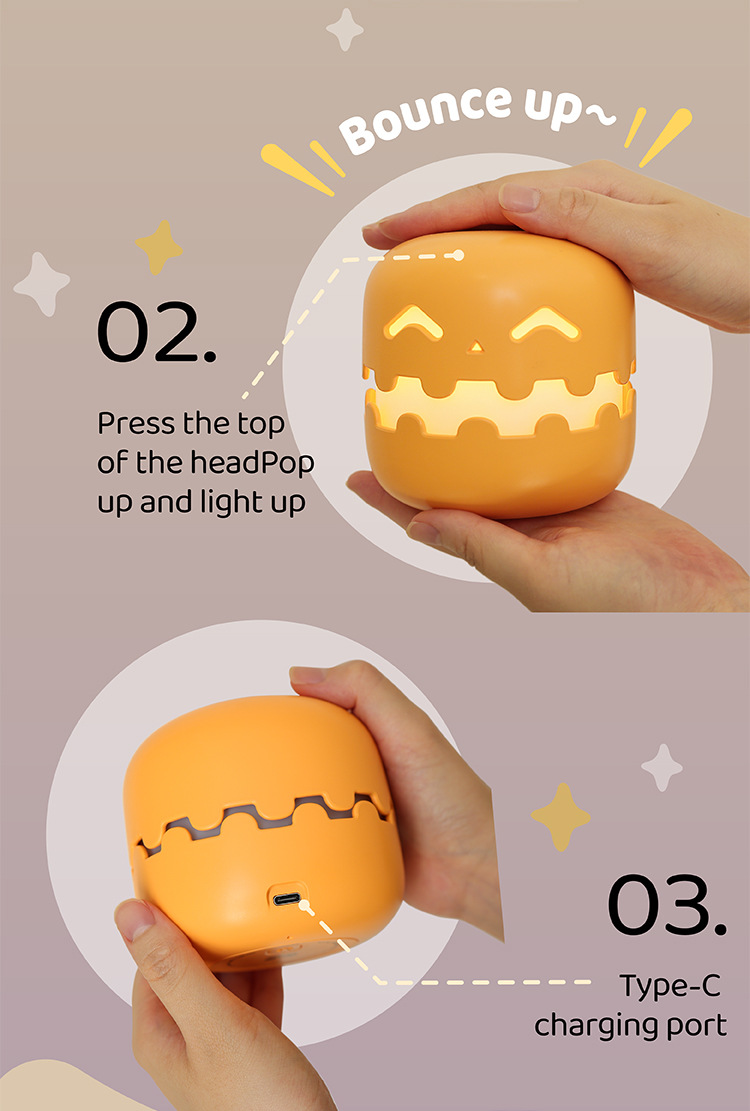 Bounce up~

02.

Press the top of the headPop up and light up

03.

Type-C charging port