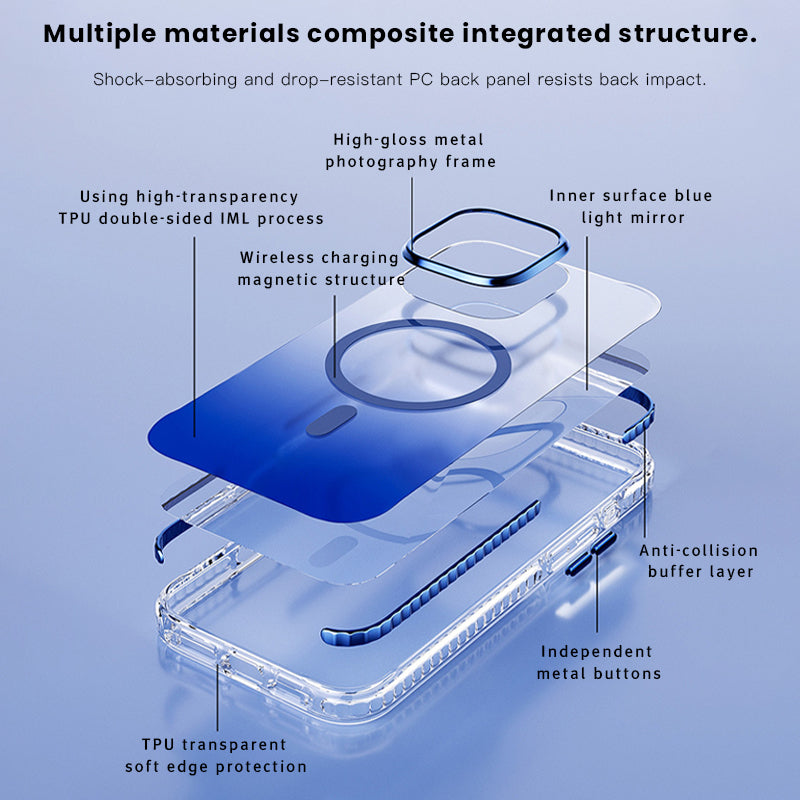 Multiple materials composite integrated structure.

Shock–absorbing and drop–resistant PC back panel resists back impact.

High-gloss metal photography frame

Using high-transparency TPU double-sided IML process

Inner surface blue light mirror

Wireless charging magnetic structure

Anti-collision buffer layer

Independent metal buttons

TPU transparent soft edge protection