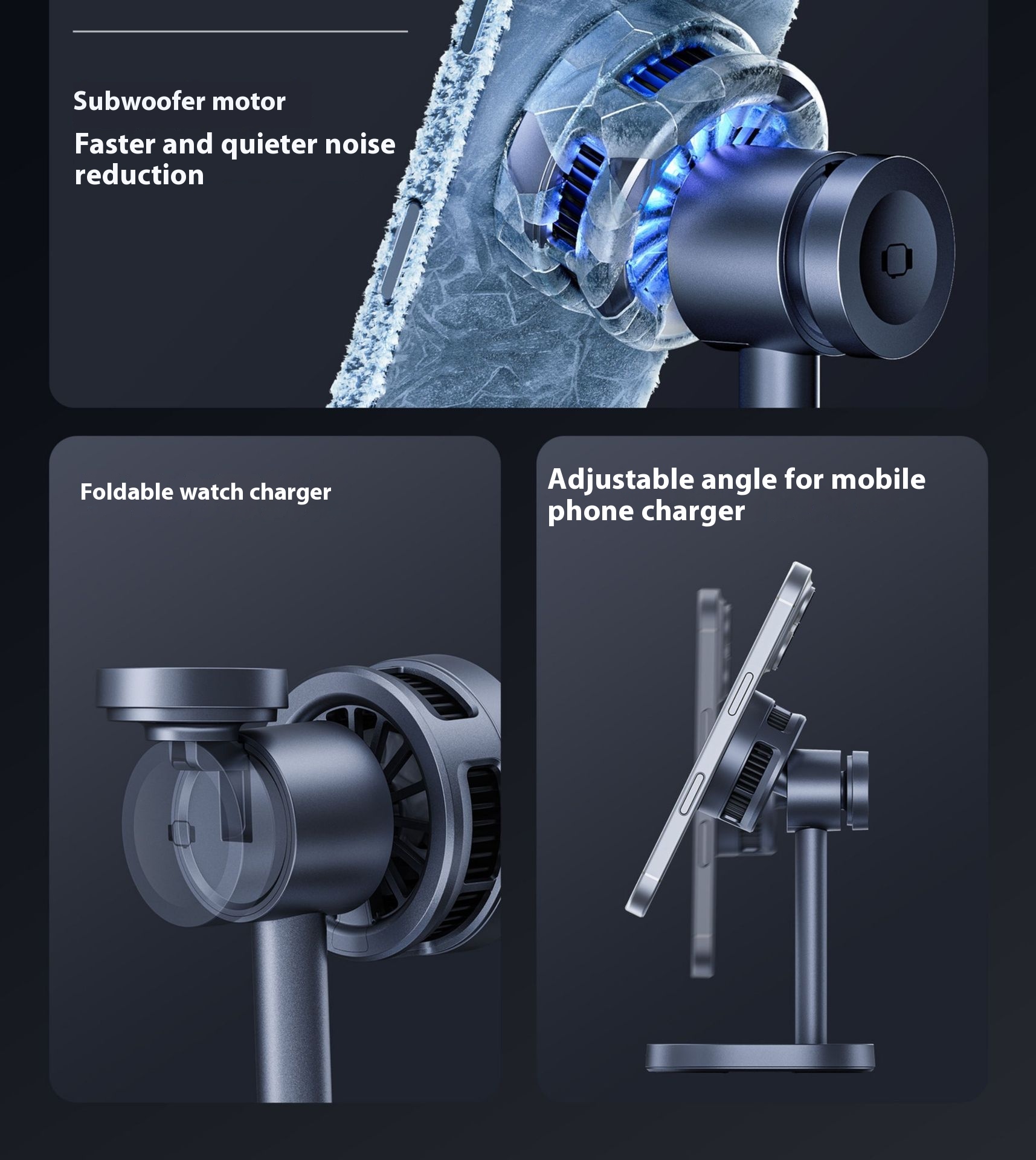 Subwoofer motor

Faster and quieter noise reduction

Foldable watch charger

Adjustable angle for mobile phone charger