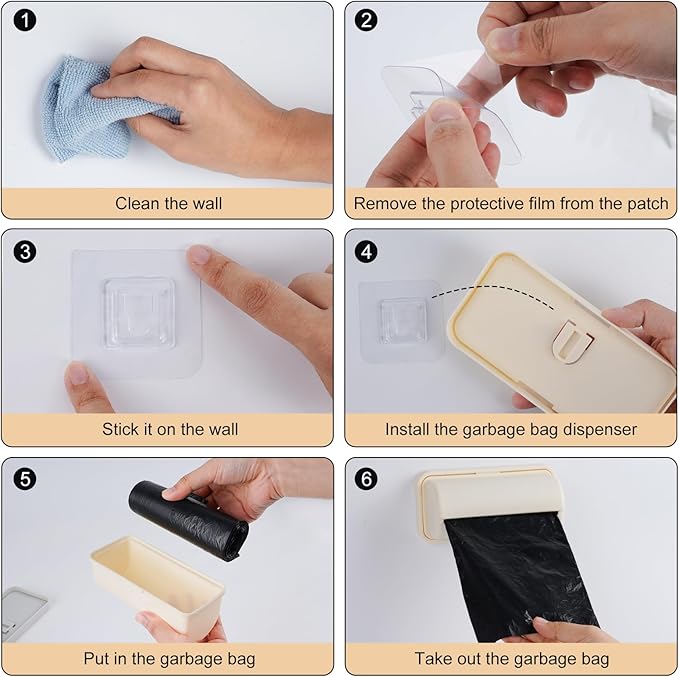 1
Clean the wall

2
Remove the protective film from the patch

3
Stick it on the wall

4
Install the garbage bag dispenser

5
Put in the garbage bag

6
Take out the garbage bag