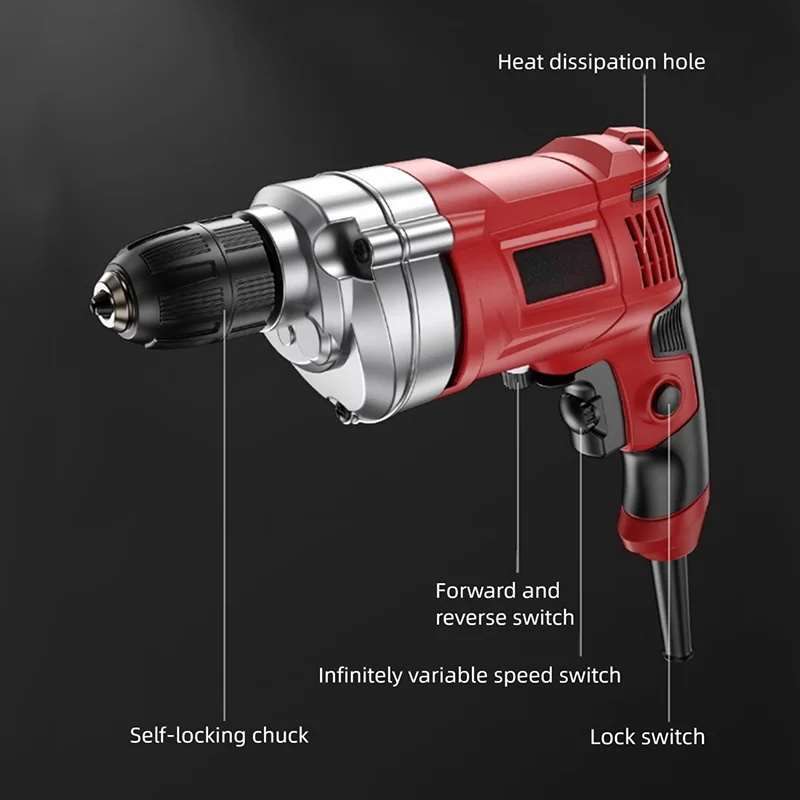 Heat dissipation hole

Forward and reverse switch

Infinitely variable speed switch

Self-locking chuck

Lock switch