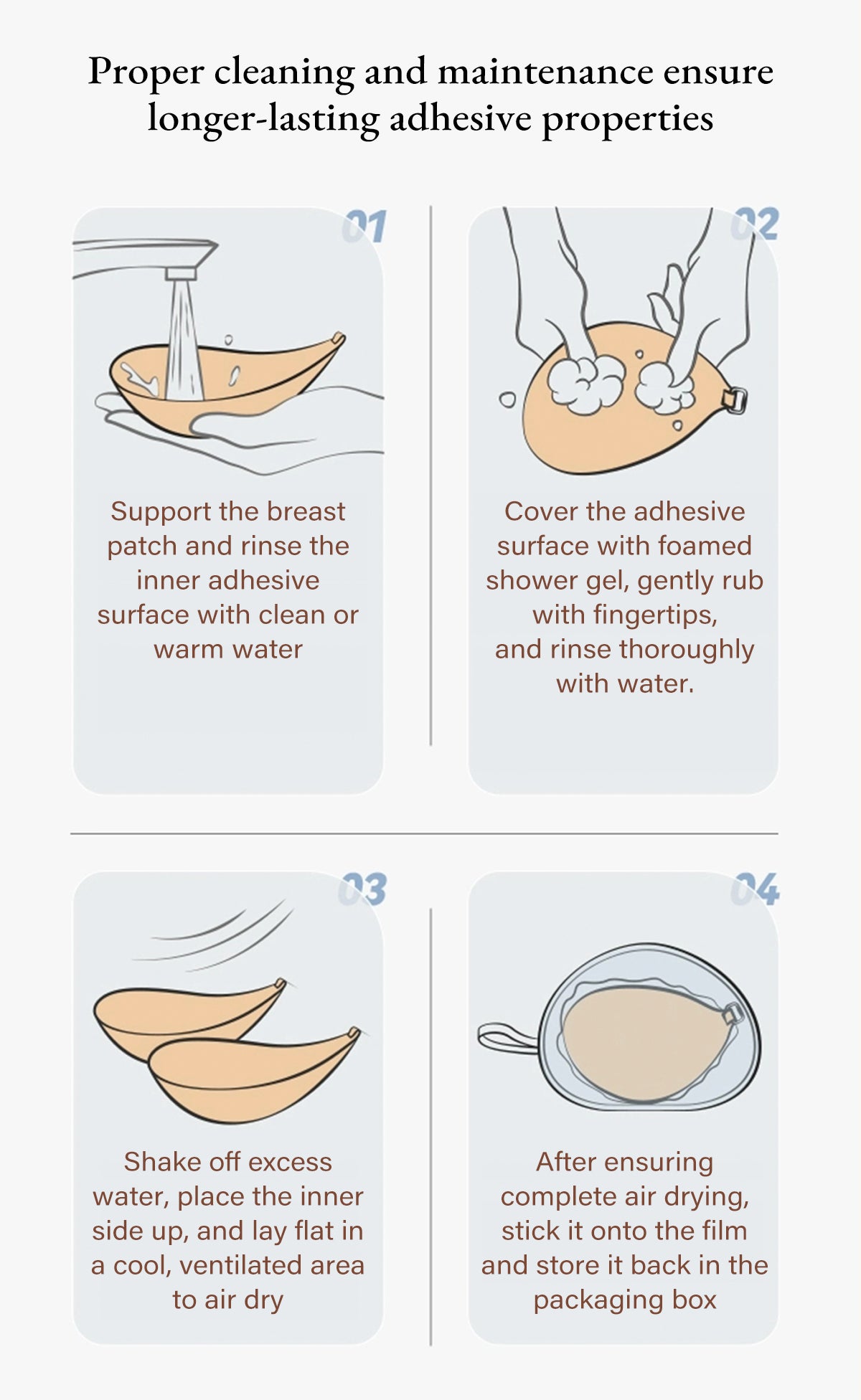 Proper cleaning and maintenance ensure longer-lasting adhesive properties

01

Support the breast patch and rinse the inner adhesive surface with clean or warm water

02

Cover the adhesive surface with foamed shower gel, gently rub with fingertips, and rinse thoroughly with water.

03

Shake off excess water, place the inner side up, and lay flat in a cool, ventilated area to air dry

04

After ensuring complete air drying, stick it onto the film and store it back in the packaging box