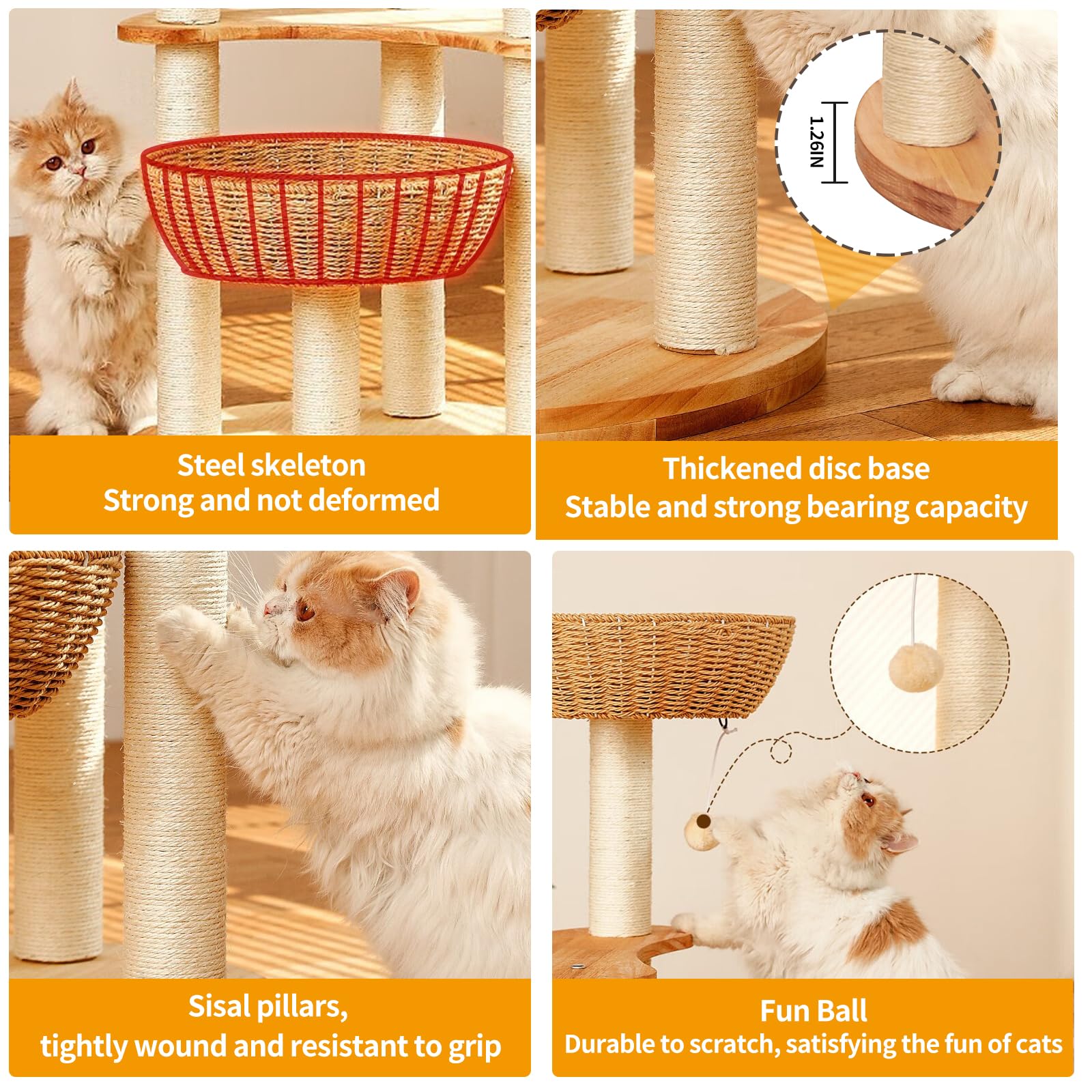 Steel skeleton
Strong and not deformed

1.26IN

Thickened disc base
Stable and strong bearing capacity

Sisal pillars,
tightly wound and resistant to grip

Fun Ball
Durable to scratch, satisfying the fun of cats