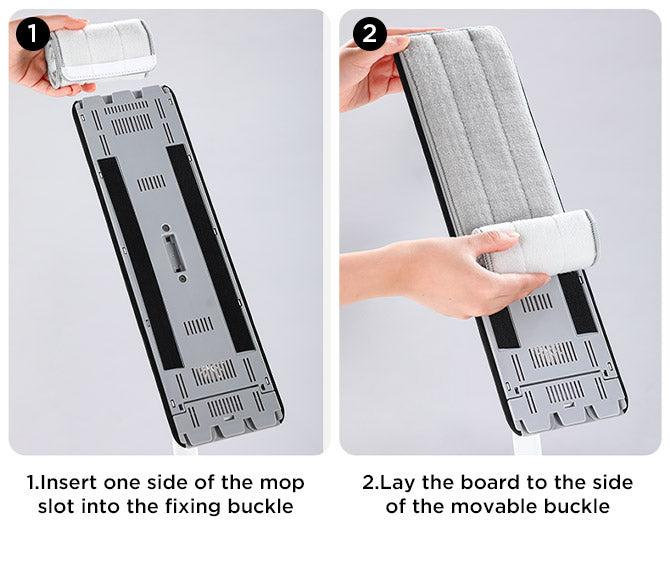 1

1.Insert one side of the mop slot into the fixing buckle

2

2.Lay the board to the side of the movable buckle