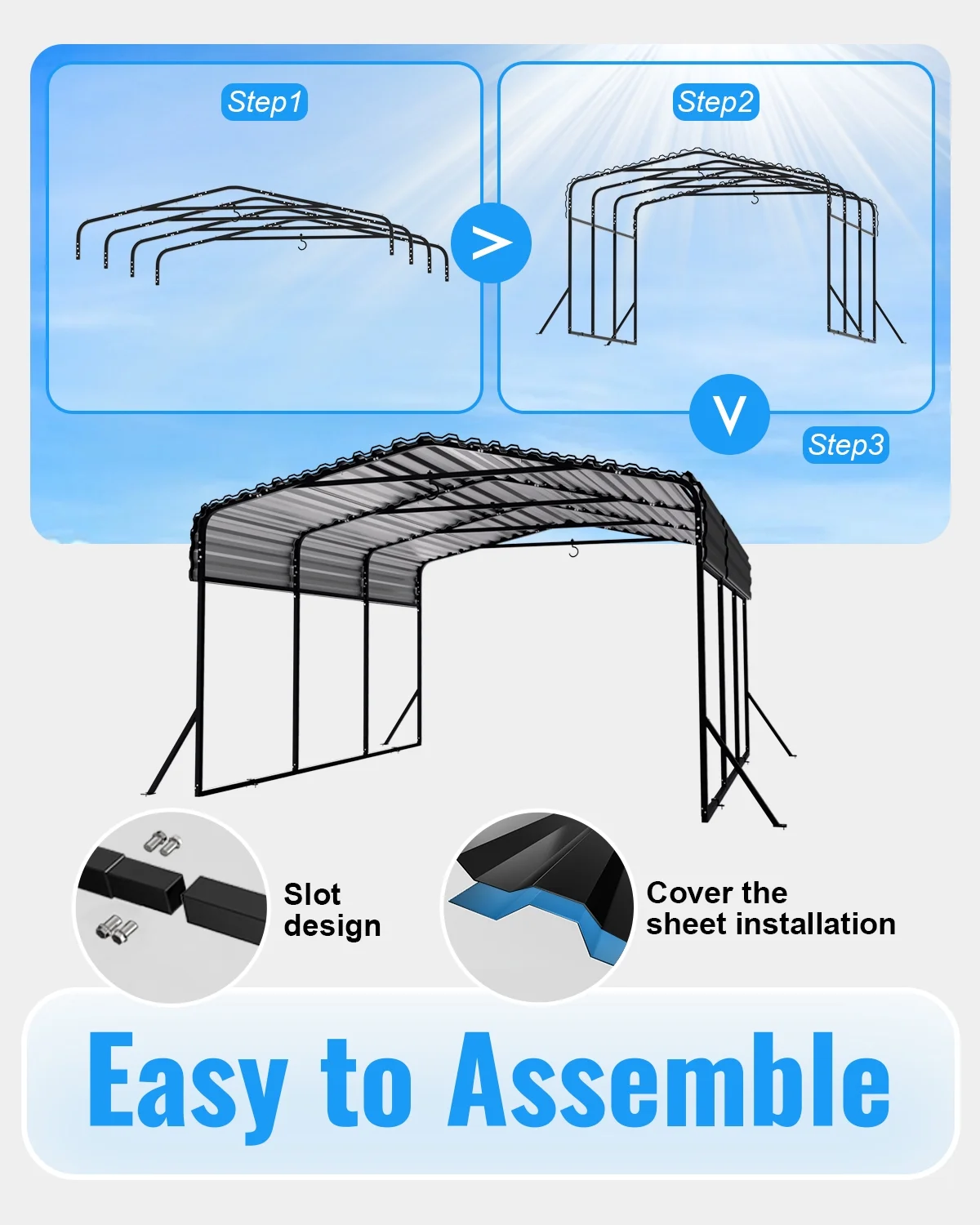 Step1

Step2

Step3

Slot design

Cover the sheet installation

Easy to Assemble