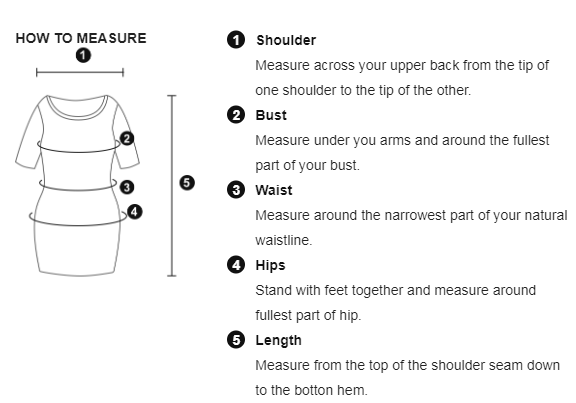 HOW TO MEASURE
1
2
3
4
5

1 Shoulder
Measure across your upper back from the tip of one shoulder to the tip of the other.

2 Bust
Measure under you arms and around the fullest part of your bust.

3 Waist
Measure around the narrowest part of your natural waistline.

4 Hips
Stand with feet together and measure around fullest part of hip.

5 Length
Measure from the top of the shoulder seam down to the botton hem.