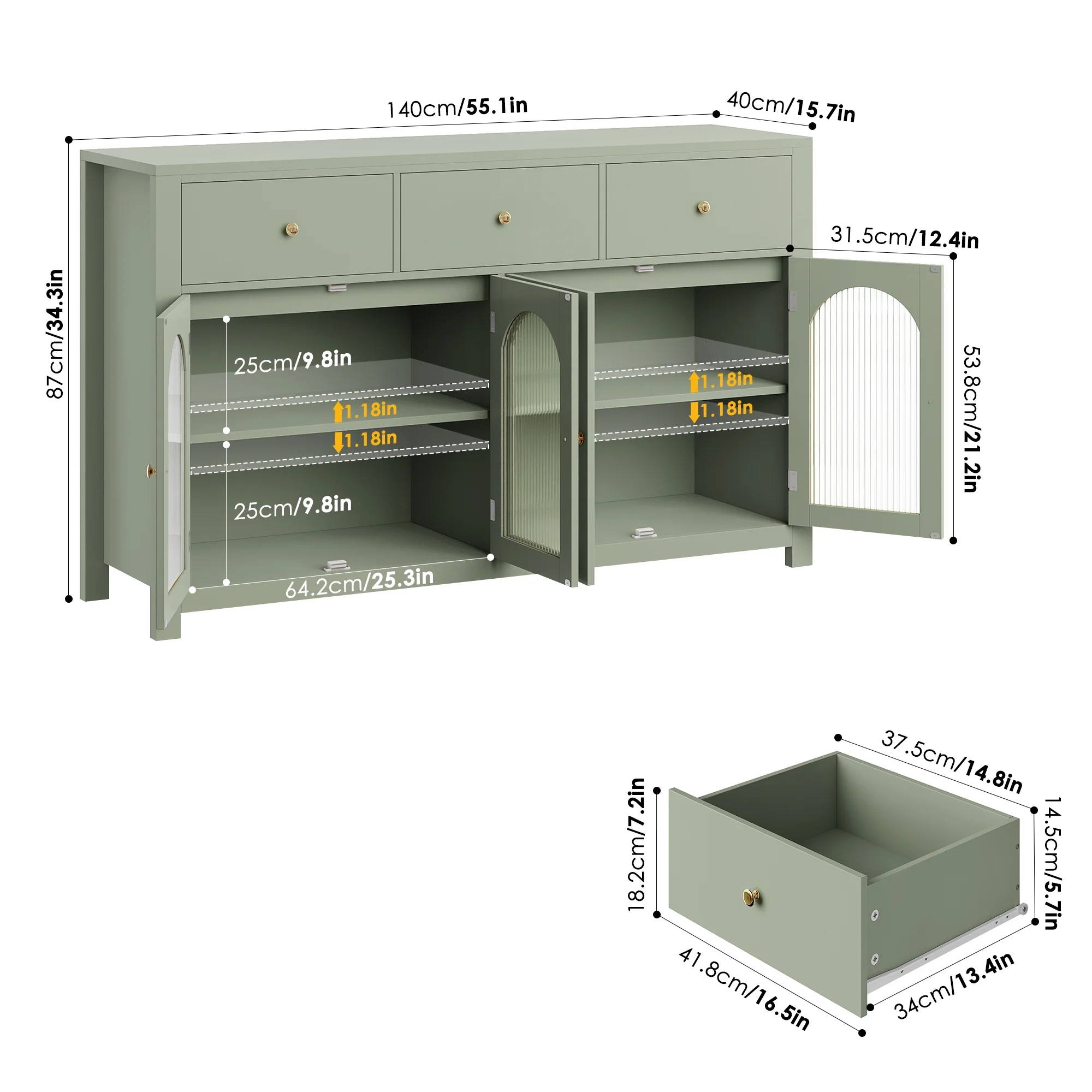 140cm/55.1in

40cm/15.7in

87cm/34.3in

31.5cm/12.4in

25cm/9.8in

1.18in

1.18in

25cm/9.8in

64.2cm/25.3in

1.18in

1.18in

53.8cm/21.2in

37.5cm/14.8in

18.2cm/7.2in

14.5cm/5.7in

41.8cm/16.5in

34cm/13.4in