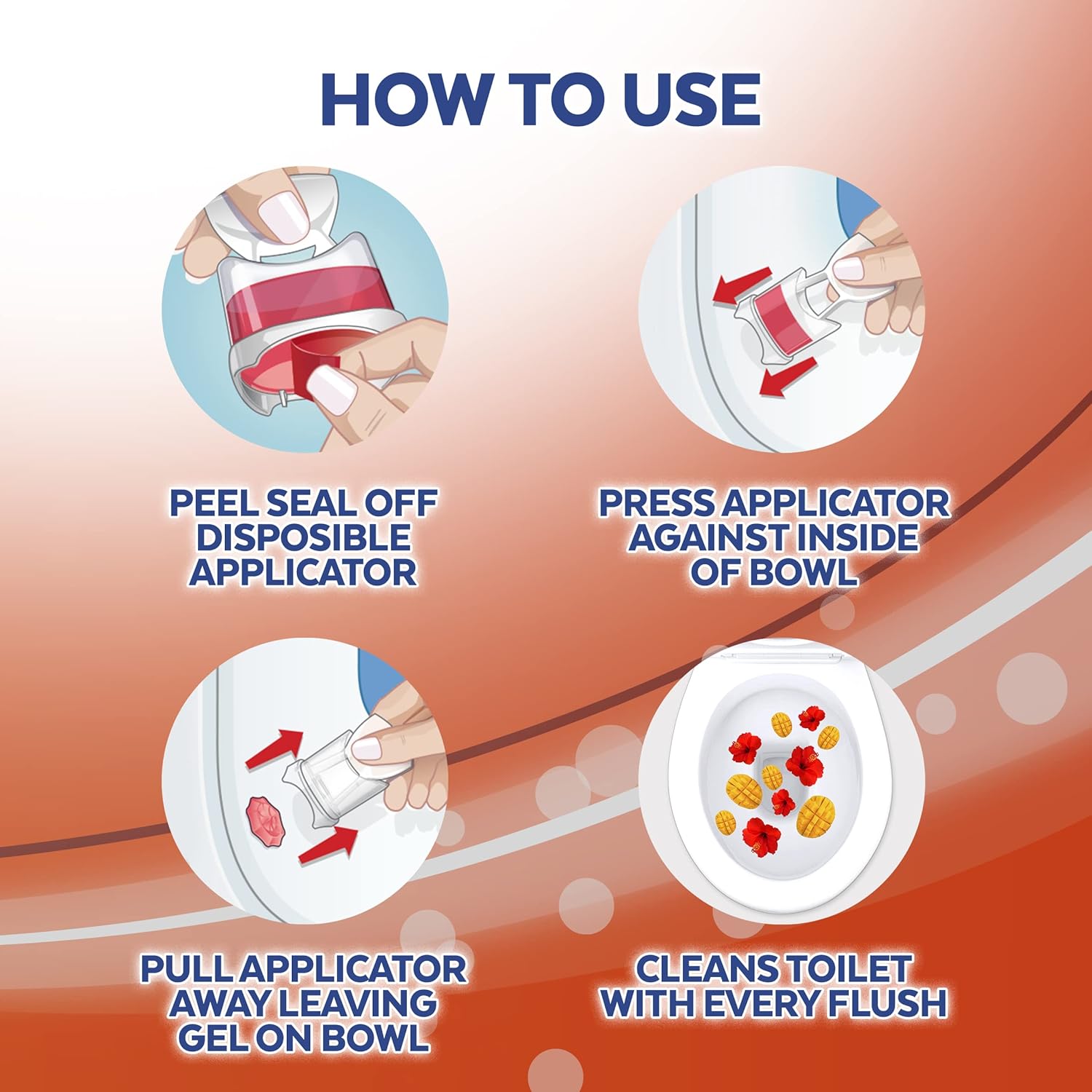 HOW TO USE

PEEL SEAL OFF DISPOSIBLE APPLICATOR

PRESS APPLICATOR AGAINST INSIDE OF BOWL

PULL APPLICATOR AWAY LEAVING GEL ON BOWL

CLEANS TOILET WITH EVERY FLUSH